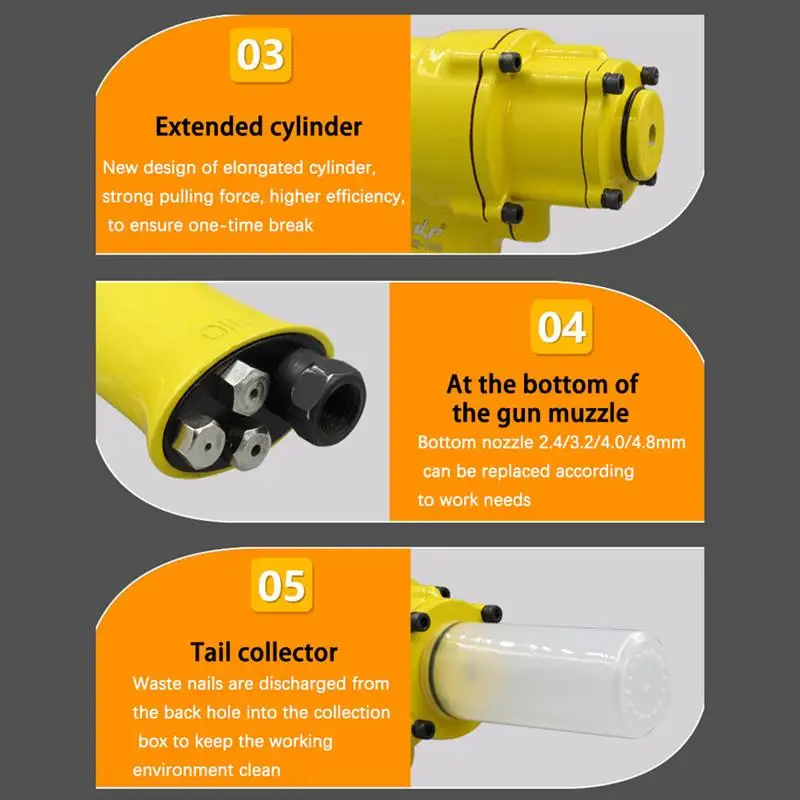 03

Extended cylinder

New design of elongated cylinder, strong pulling force, higher efficiency, to ensure one-time break

OIL

04

At the bottom of the gun muzzle

Bottom nozzle 2.4/3.2/4.0/4.8mm can be replaced according to work needs

05

Tail collector

Waste nails are discharged from the back hole into the collection box to keep the working environment clean