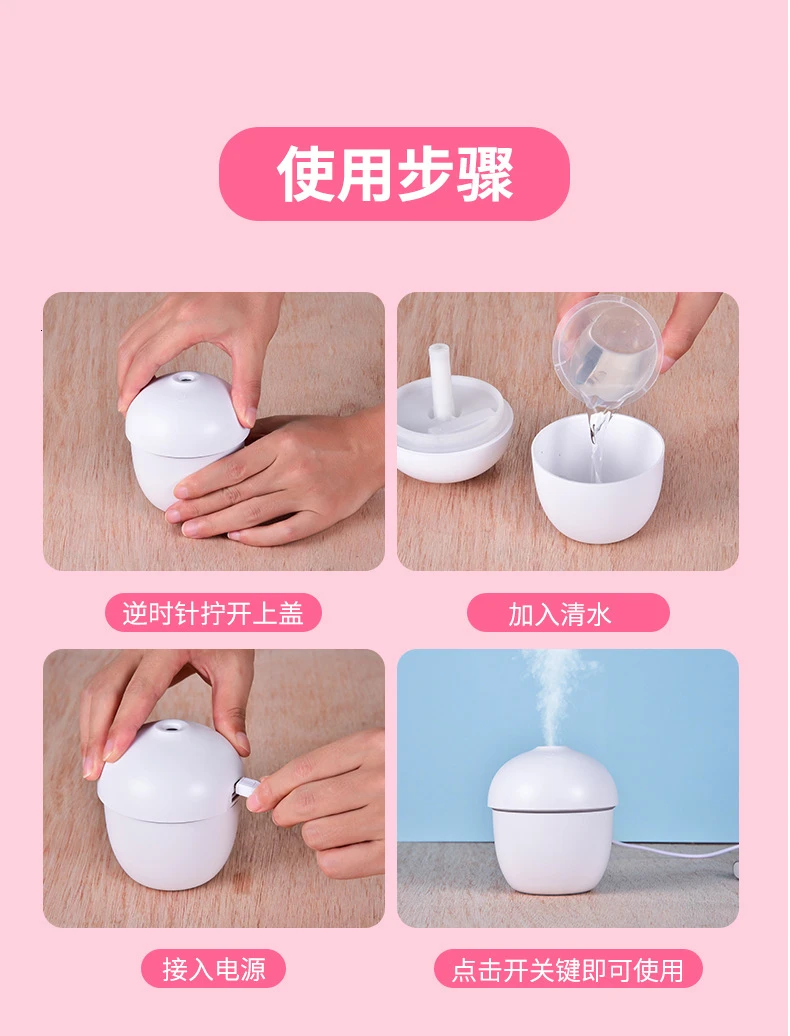 使用步骤

逆时针拧开上盖

加入清水

接入电源

点击开关键即可使用