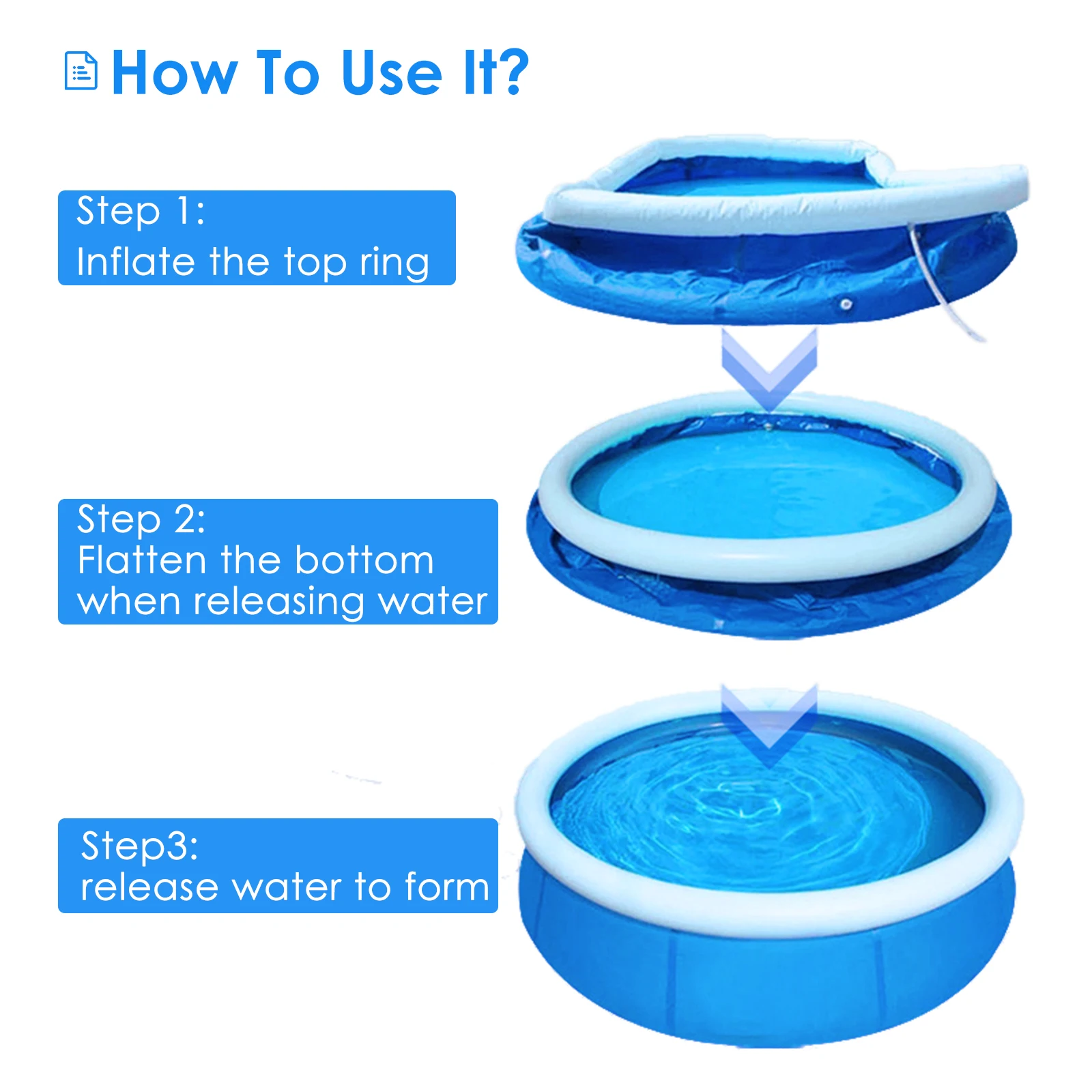 How To Use It?

Step 1:
Inflate the top ring

Step 2:
Flatten the bottom when releasing water

Step3:
release water to form