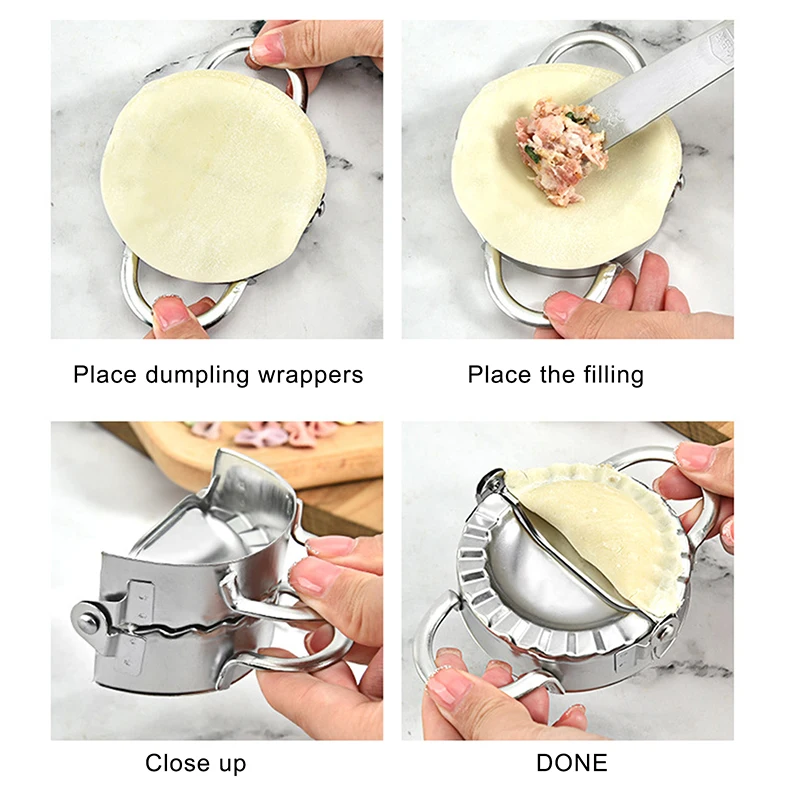 Place dumpling wrappers

Place the filling

Close up

DONE