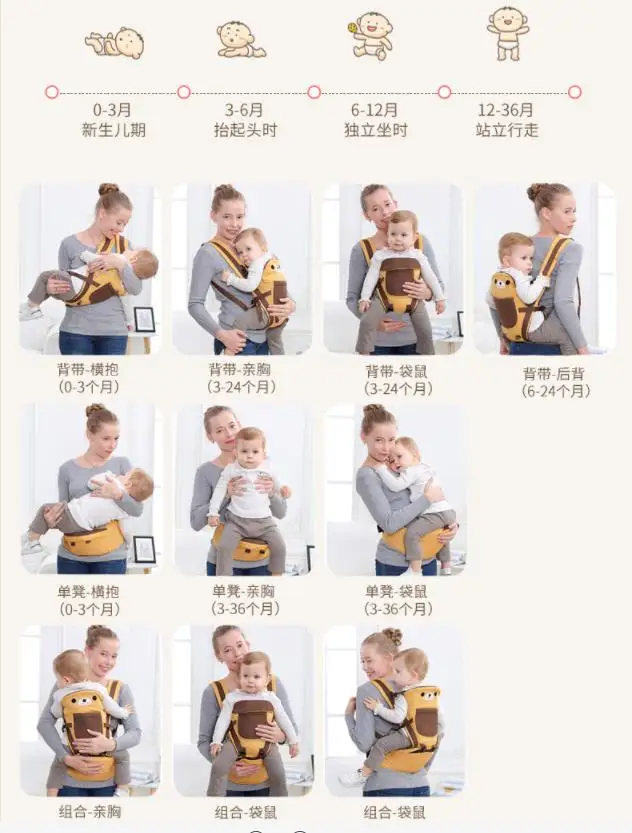 0-3月
新生儿期

3-6月
抬起头时

6-12月
独立坐时

12-36月
站立行走

背带-横抱
(0-3个月)

背带-亲胸
(3-24个月)

背带-袋鼠
(3-24个月)

背带-后背
(6-24个月)

单凳-横抱
(0-3个月)

单凳-亲胸
(3-36个月)

单凳-袋鼠
(3-36个月)

组合-亲胸

组合-袋鼠

组合-袋鼠