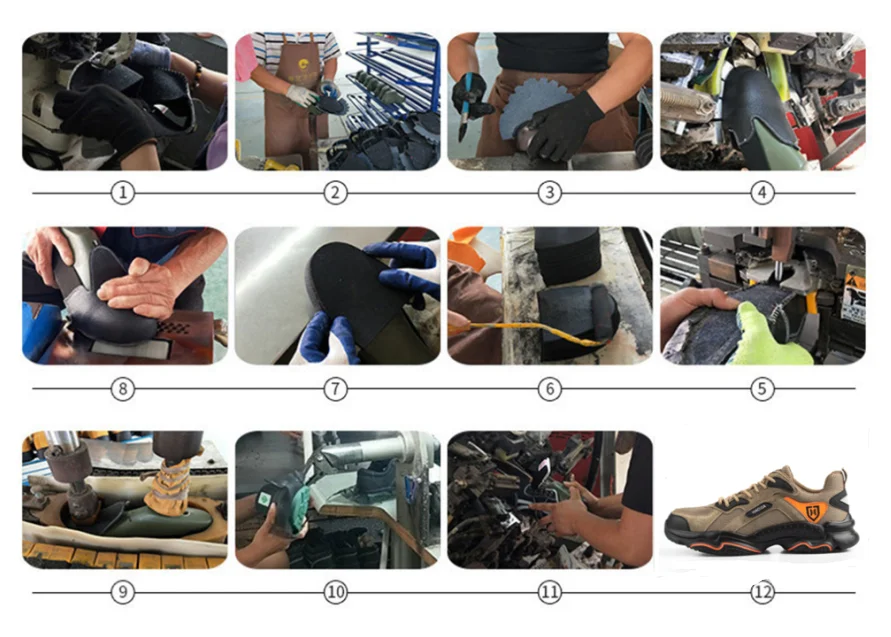 1 2 3 4

8 7 6 5

9 10 11 12