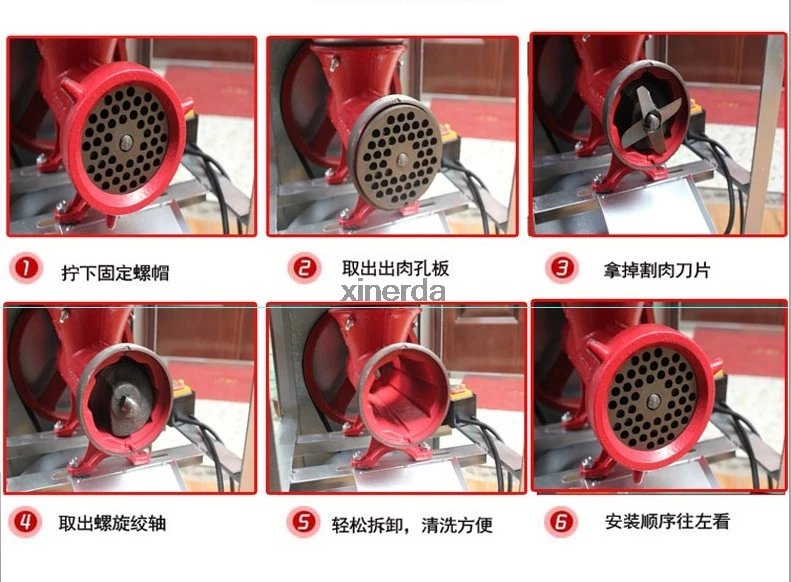 1 拧下固定螺帽

2 取出出肉孔板

3 拿掉割肉刀片

xinerda

4 取出螺旋绞轴

5 轻松拆卸，清洗方便

6 安装顺序往左看