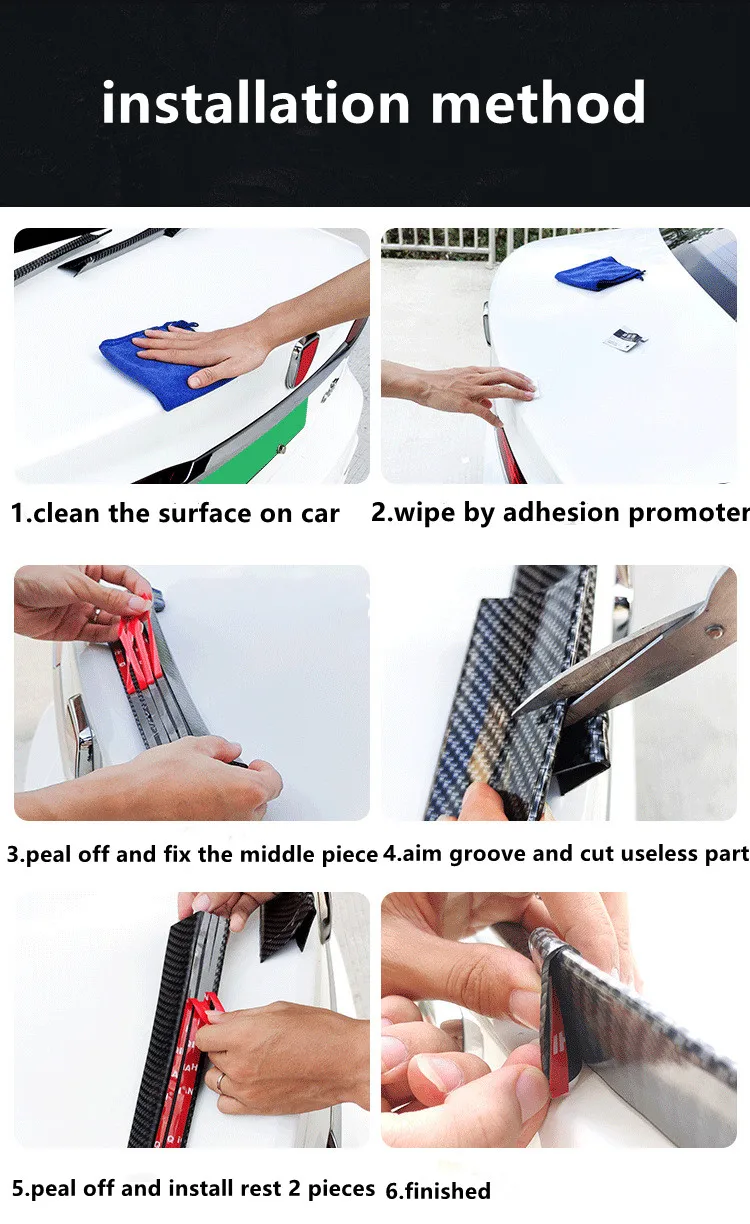 installation method

1.clean the surface on car

2.wipe by adhesion promoter

3.peal off and fix the middle piece

4.aim groove and cut useless part

5.peal off and install rest 2 pieces

6.finished