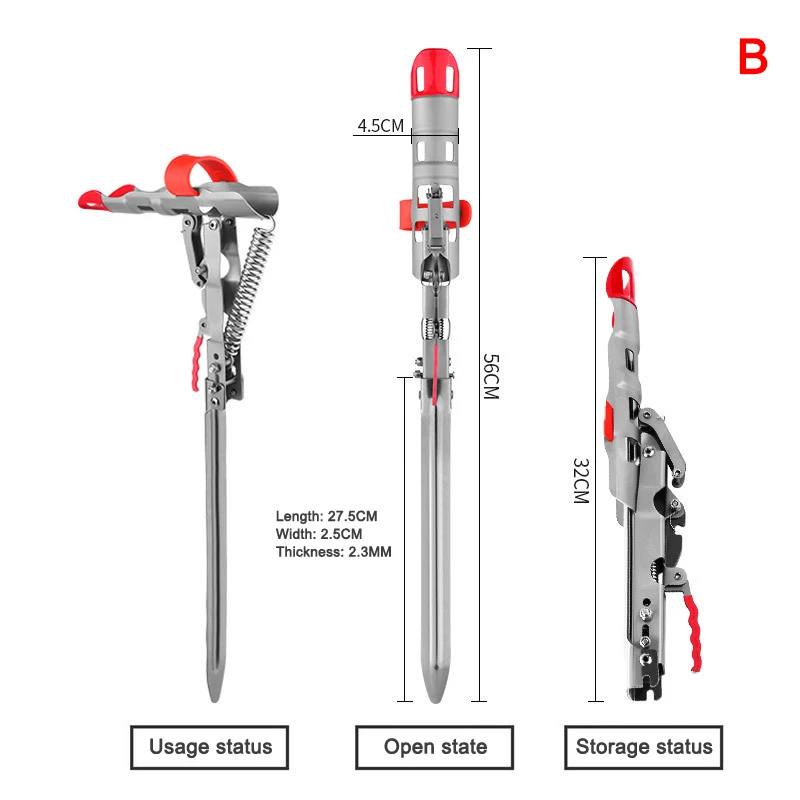 B

4.5CM

56CM

32CM

Length: 27.5CM
Width: 2.5CM
Thickness: 2.3MM

Usage status

Open state

Storage status