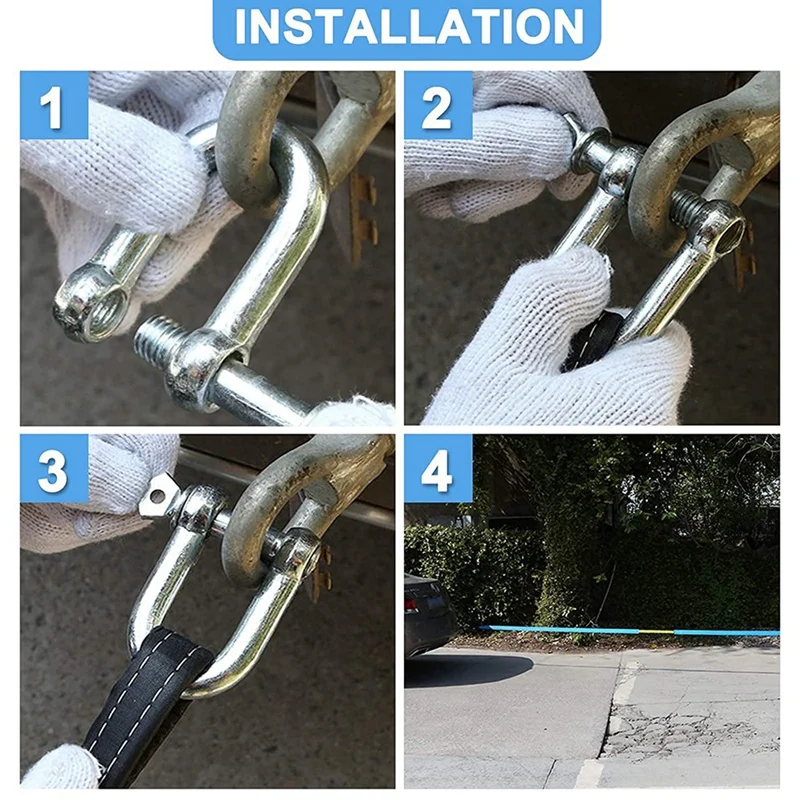 INSTALLATION

1

2

3

4