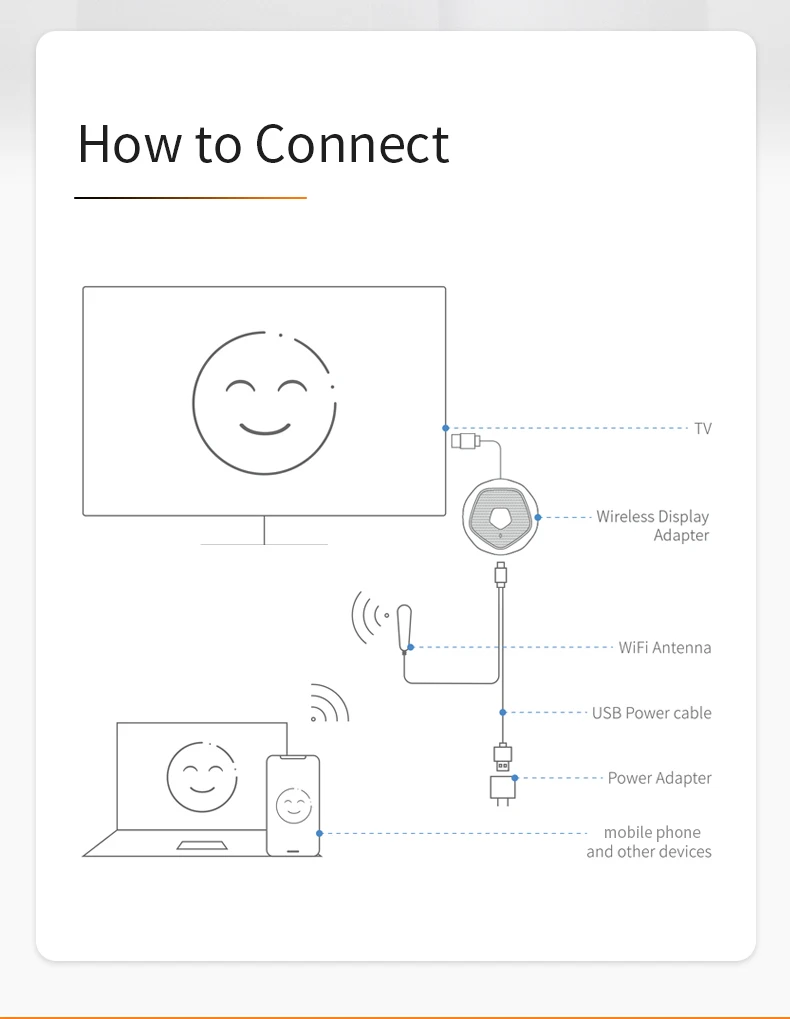 How to Connect

TV

Wireless Display Adapter

WiFi Antenna

USB Power cable

Power Adapter

mobile phone and other devices