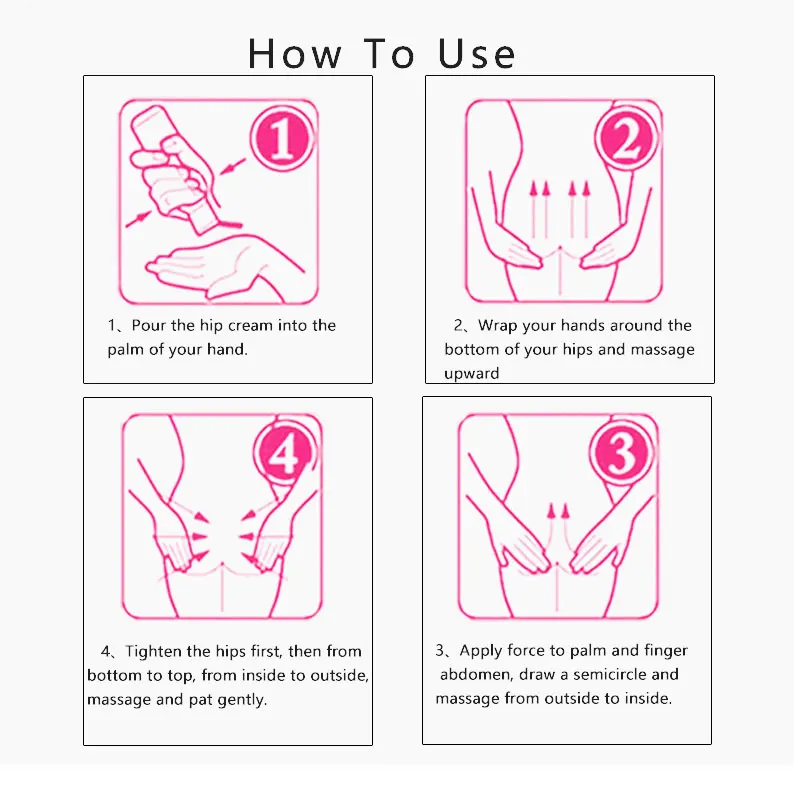 How To Use

1

1、Pour the hip cream into the palm of your hand.

2

2、Wrap your hands around the bottom of your hips and massage upward

4

4、Tighten the hips first, then from bottom to top, from inside to outside, massage and pat gently.

3

3、Apply force to palm and finger abdomen, draw a semicircle and massage from outside to inside.