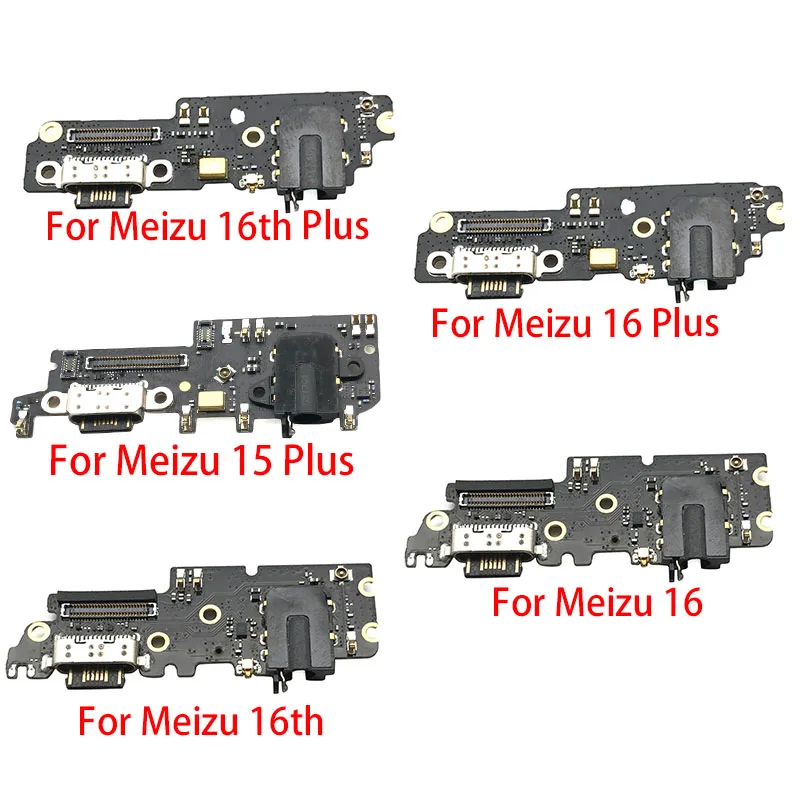 For Meizu 16th Plus

For Meizu 16 Plus

For Meizu 15 Plus

For Meizu 16

For Meizu 16th