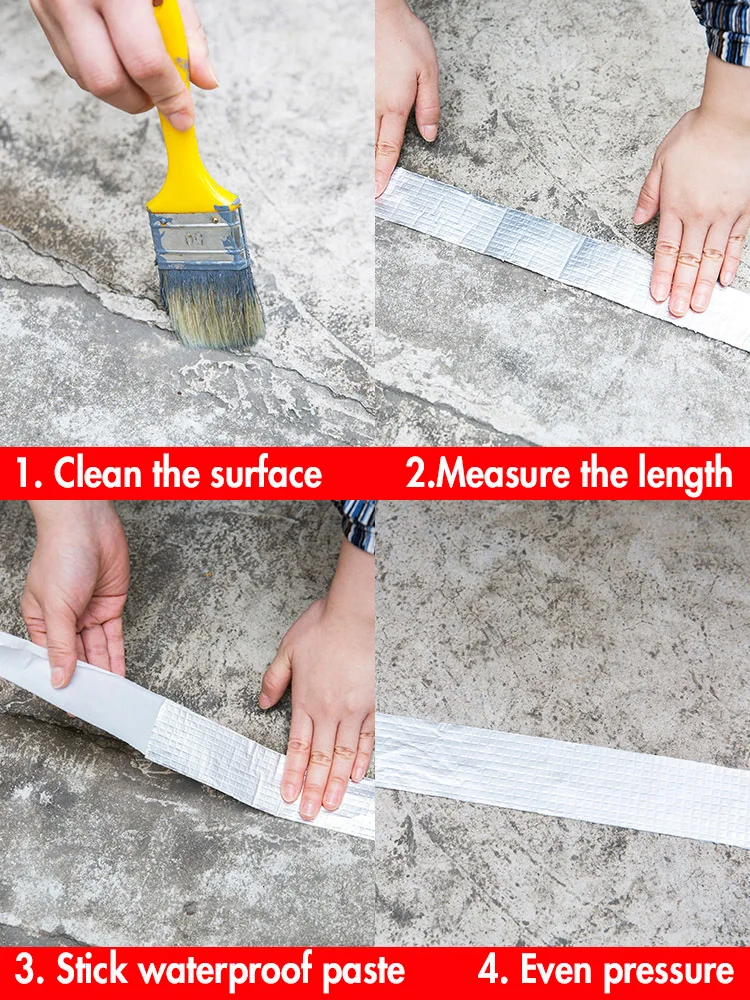 1. Clean the surface

2.Measure the length

3. Stick waterproof paste

4. Even pressure