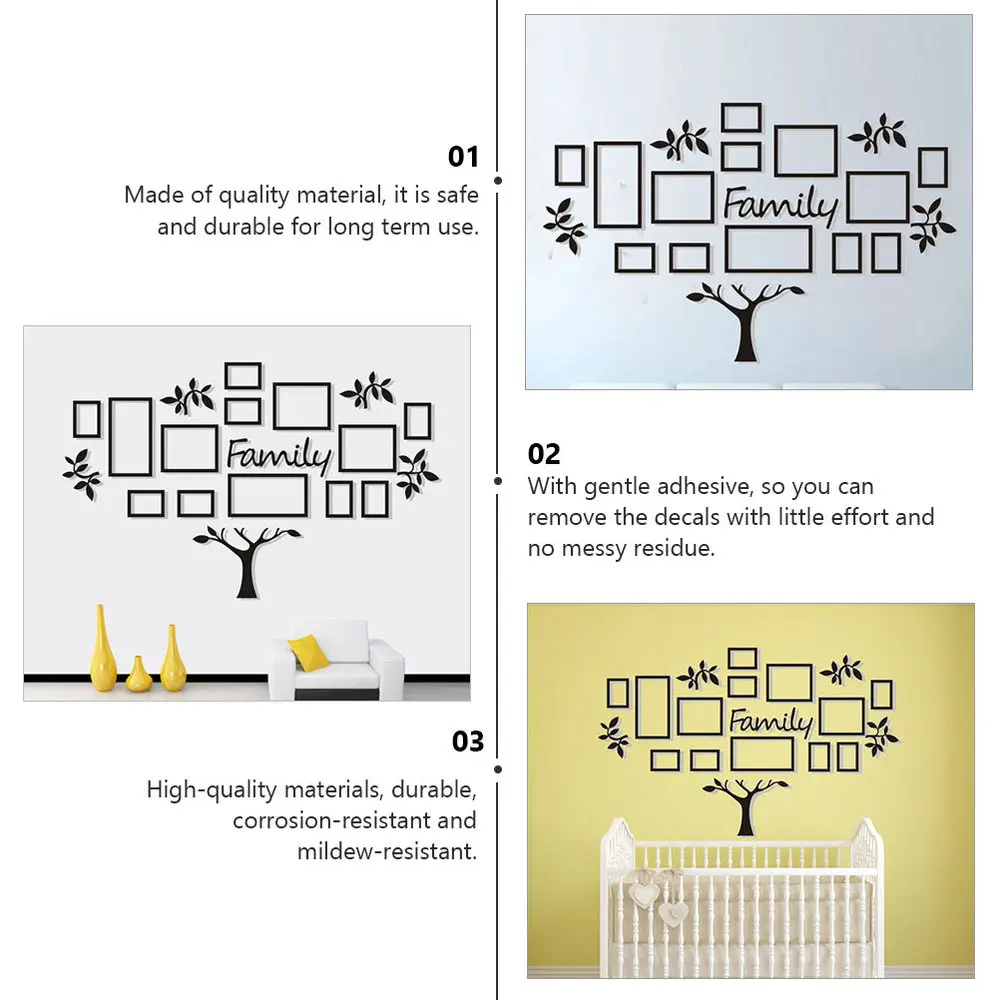 01
Made of quality material, it is safe and durable for long term use.

Family

Family

02
With gentle adhesive, so you can remove the decals with little effort and no messy residue.

03
High-quality materials, durable, corrosion-resistant and mildew-resistant.

Family