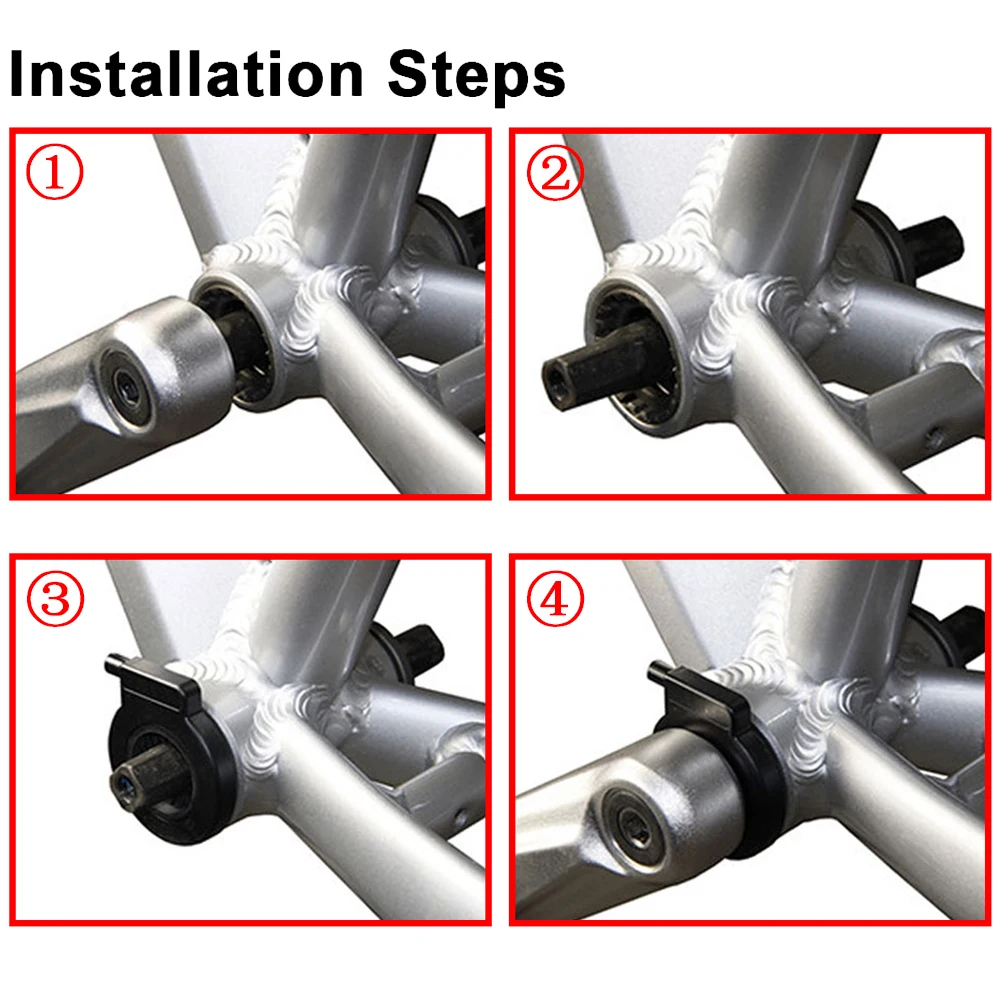 Installation Steps

①

②

③

④