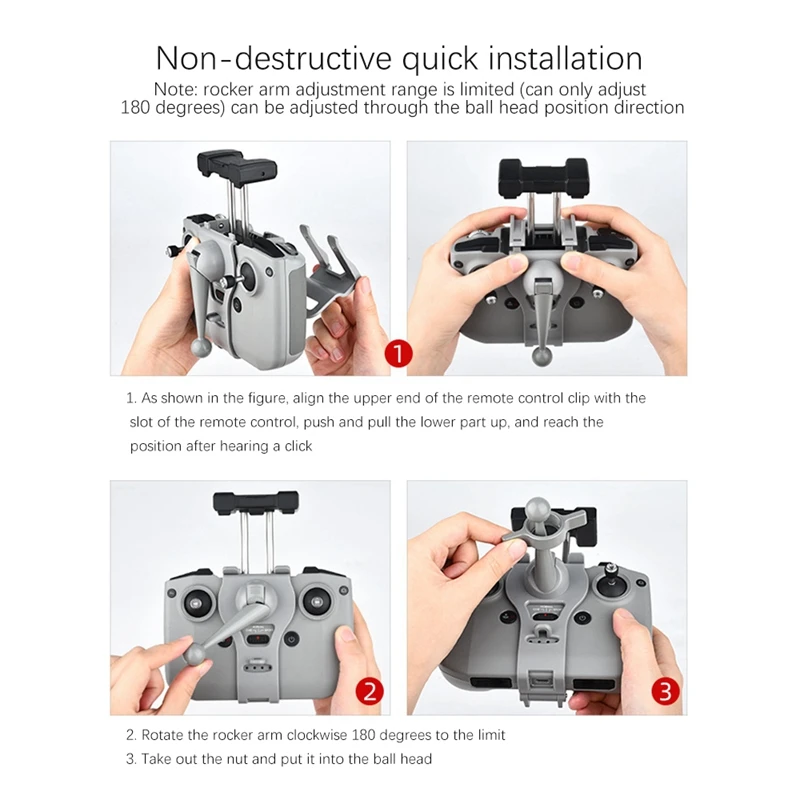 Non-destructive quick installation

Note: rocker arm adjustment range is limited (can only adjust 180 degrees) can be adjusted through the ball head position direction

1

1. As shown in the figure, align the upper end of the remote control clip with the slot of the remote control, push and pull the lower part up, and reach the position after hearing a click

2

3

2. Rotate the rocker arm clockwise 180 degrees to the limit
3. Take out the nut and put it into the ball head