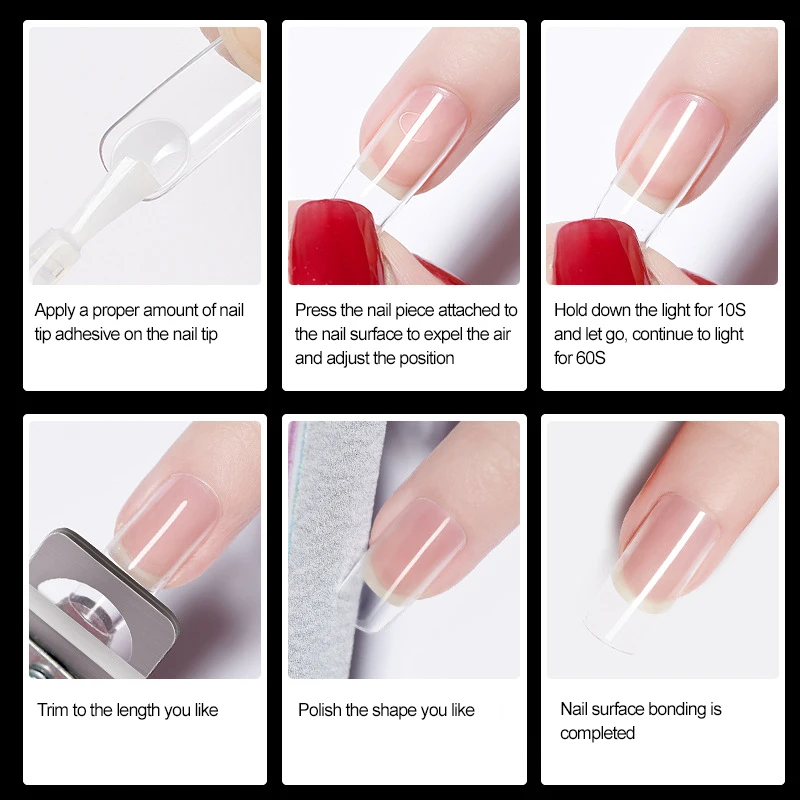 Apply a proper amount of nail tip adhesive on the nail tip

Press the nail piece attached to the nail surface to expel the air and adjust the position

Hold down the light for 10S and let go, continue to light for 60S

Trim to the length you like

Polish the shape you like

Nail surface bonding is completed