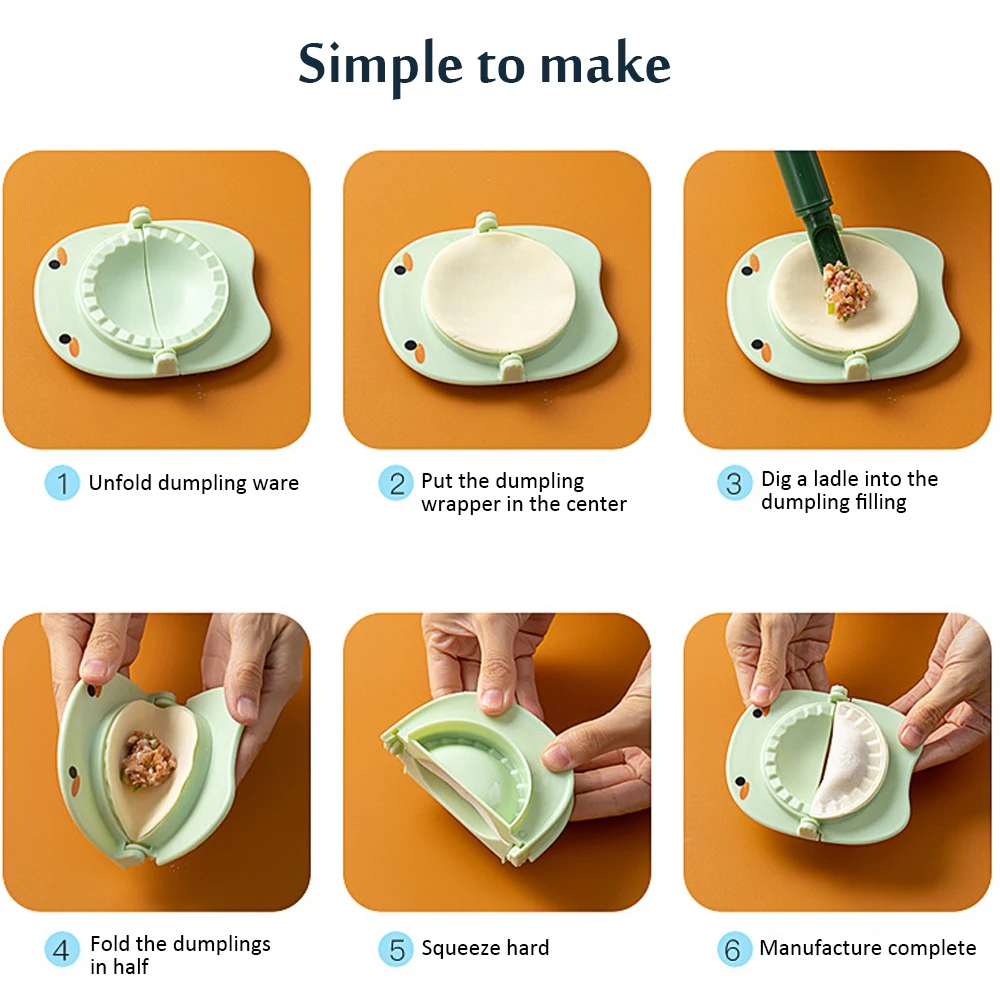 Simple to make

1 Unfold dumpling ware

2 Put the dumpling wrapper in the center

3 Dig a ladle into the dumpling filling

4 Fold the dumplings in half

5 Squeeze hard

6 Manufacture complete