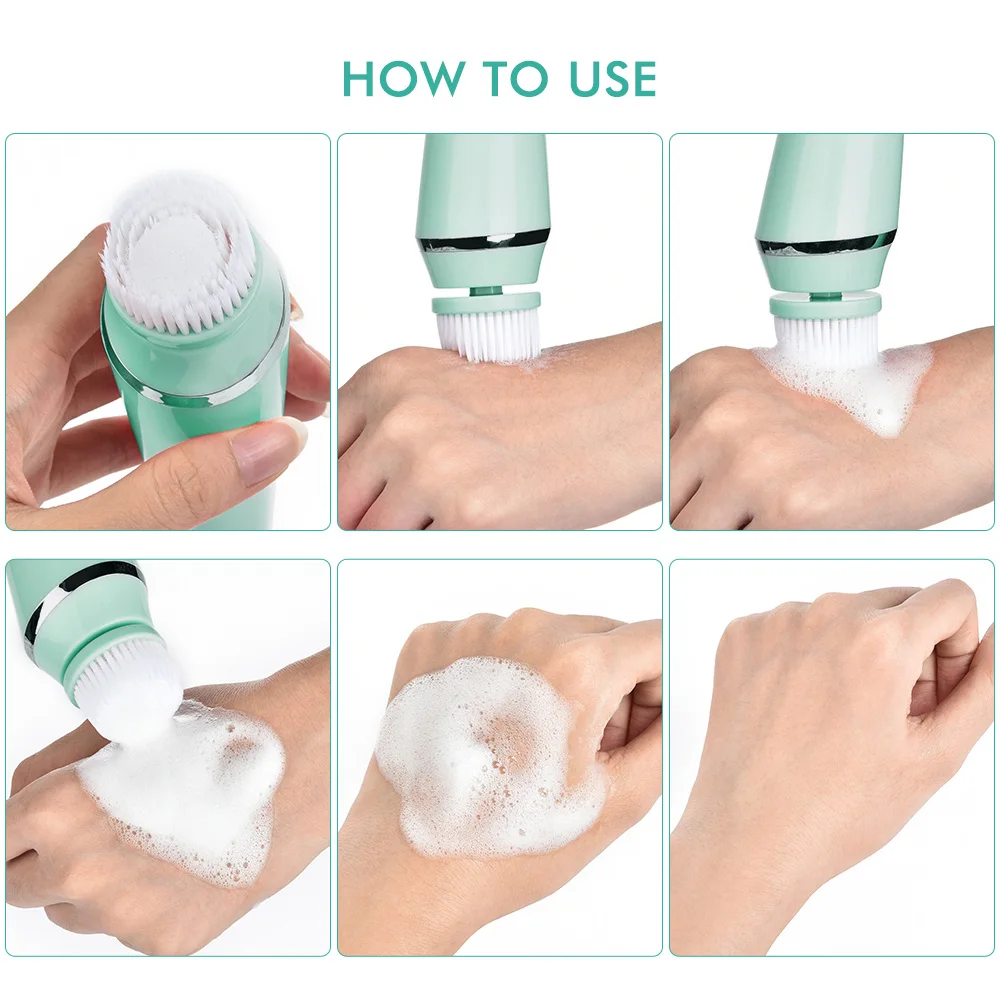 HOW TO USE