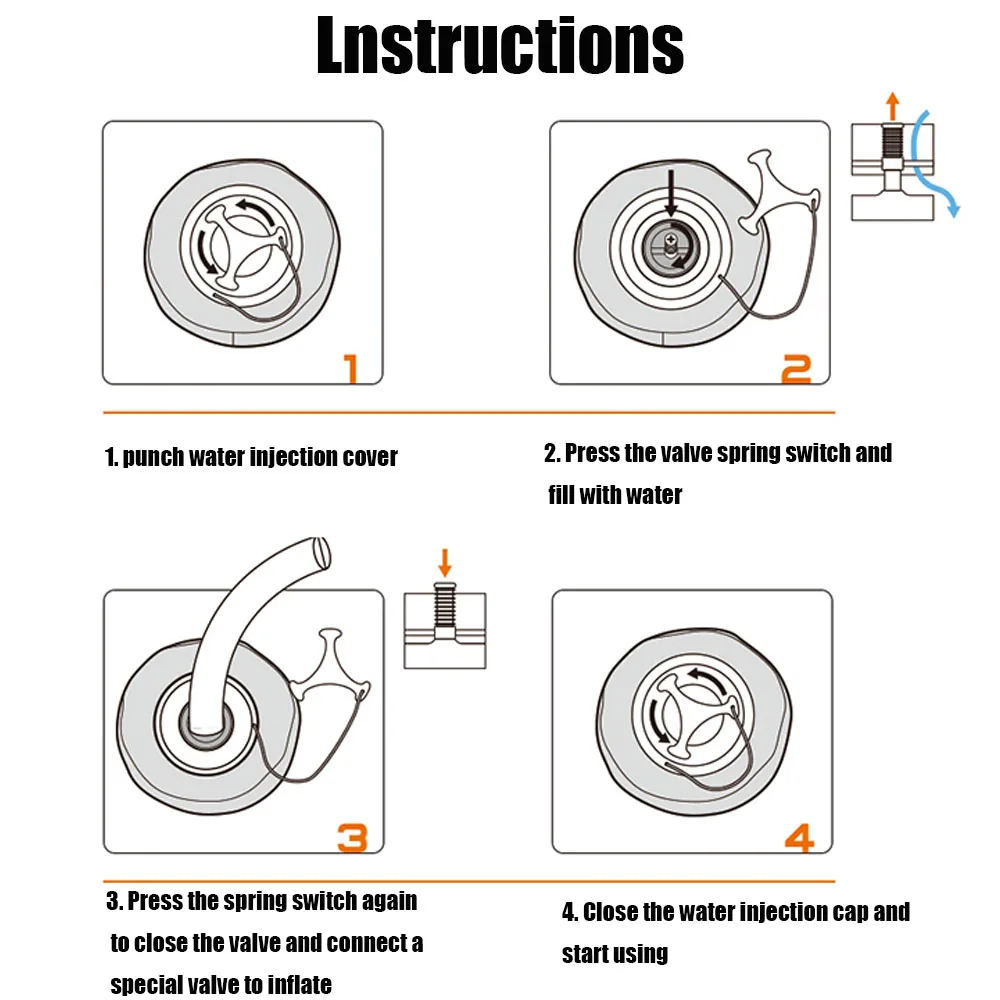 Lnstructions

1

2

1. punch water injection cover

2. Press the valve spring switch and fill with water

3

4

3. Press the spring switch again to close the valve and connect a special valve to inflate

4. Close the water injection cap and start using