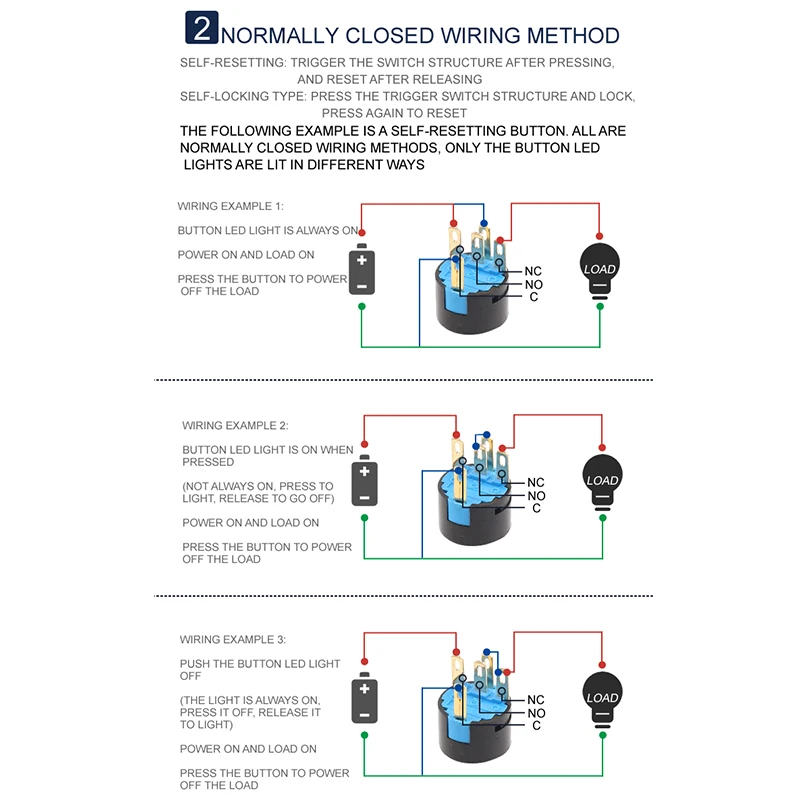 2 NORMALLY CLOSED WIRING METHOD

SELF-RESETTING: TRIGGER THE SWITCH STRUCTURE AFTER PRESSING, AND RESET AFTER RELEASING

SELF-LOCKING TYPE: PRESS THE TRIGGER SWITCH STRUCTURE AND LOCK, PRESS AGAIN TO RESET

THE FOLLOWING EXAMPLE IS A SELF-RESETTING BUTTON. ALL ARE NORMALLY CLOSED WIRING METHODS, ONLY THE BUTTON LED LIGHTS ARE LIT IN DIFFERENT WAYS

WIRING EXAMPLE 1:

BUTTON LED LIGHT IS ALWAYS ON

POWER ON AND LOAD ON

PRESS THE BUTTON TO POWER OFF THE LOAD

+
-
NC
NO
C
LOAD

WIRING EXAMPLE 2:

BUTTON LED LIGHT IS ON WHEN PRESSED

(NOT ALWAYS ON, PRESS TO LIGHT, RELEASE TO GO OFF)

POWER ON AND LOAD ON

PRESS THE BUTTON TO POWER OFF THE LOAD

+
-
NC
NO
C
LOAD

WIRING EXAMPLE 3:

PUSH THE BUTTON LED LIGHT OFF

(THE LIGHT IS ALWAYS ON, PRESS IT OFF, RELEASE IT TO LIGHT)

POWER ON AND LOAD ON

PRESS THE BUTTON TO POWER OFF THE LOAD

+
-
NC
NO
C
LOAD