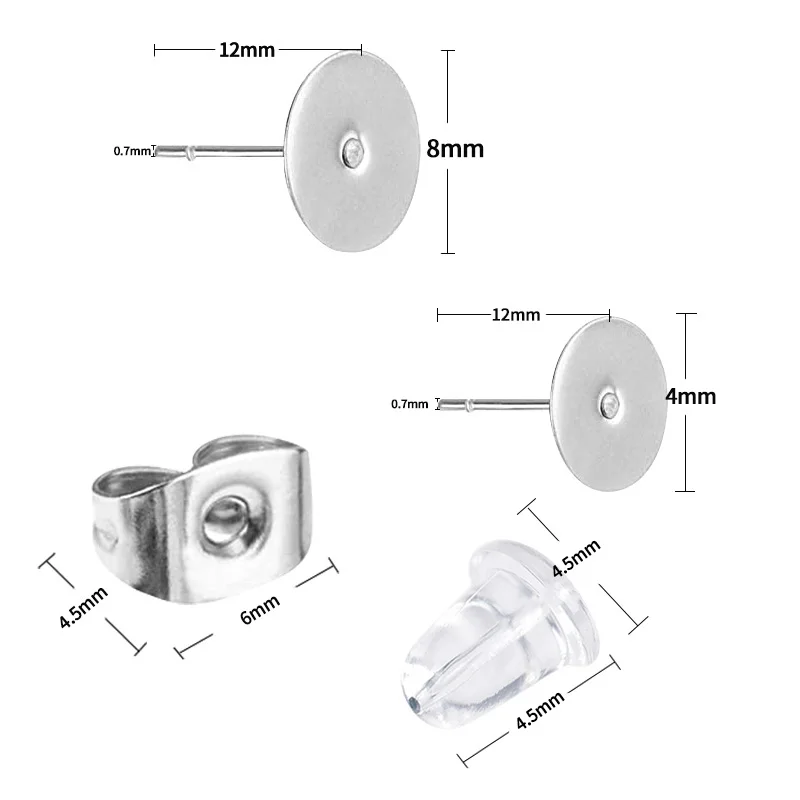 12mm
0.7mm
8mm
12mm
0.7mm
4mm
4.5mm
6mm
4.5mm
4.5mm