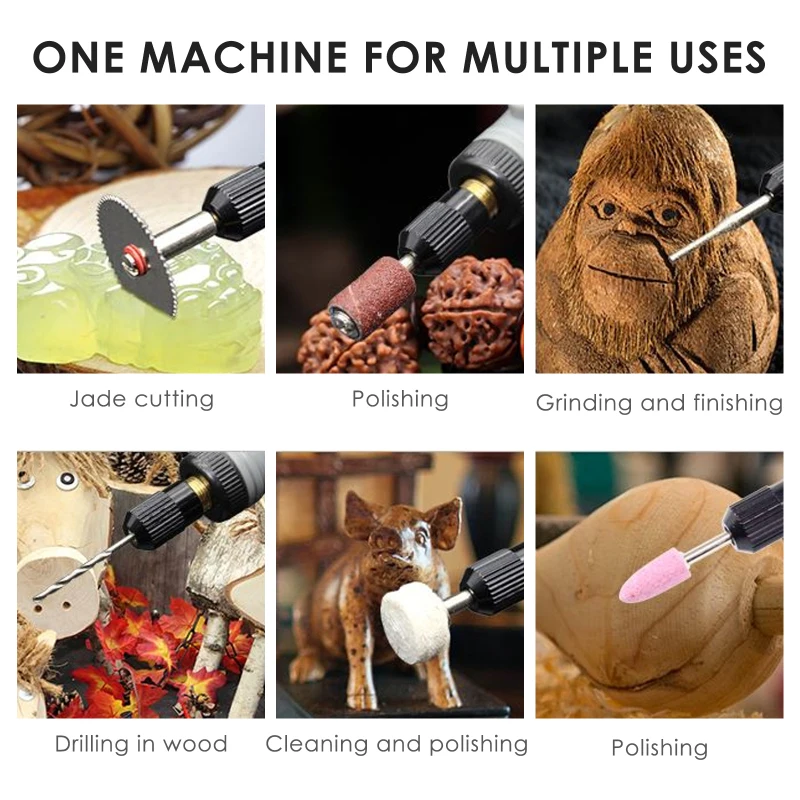 ONE MACHINE FOR MULTIPLE USES

Jade cutting

Polishing

Grinding and finishing

Drilling in wood

Cleaning and polishing

Polishing