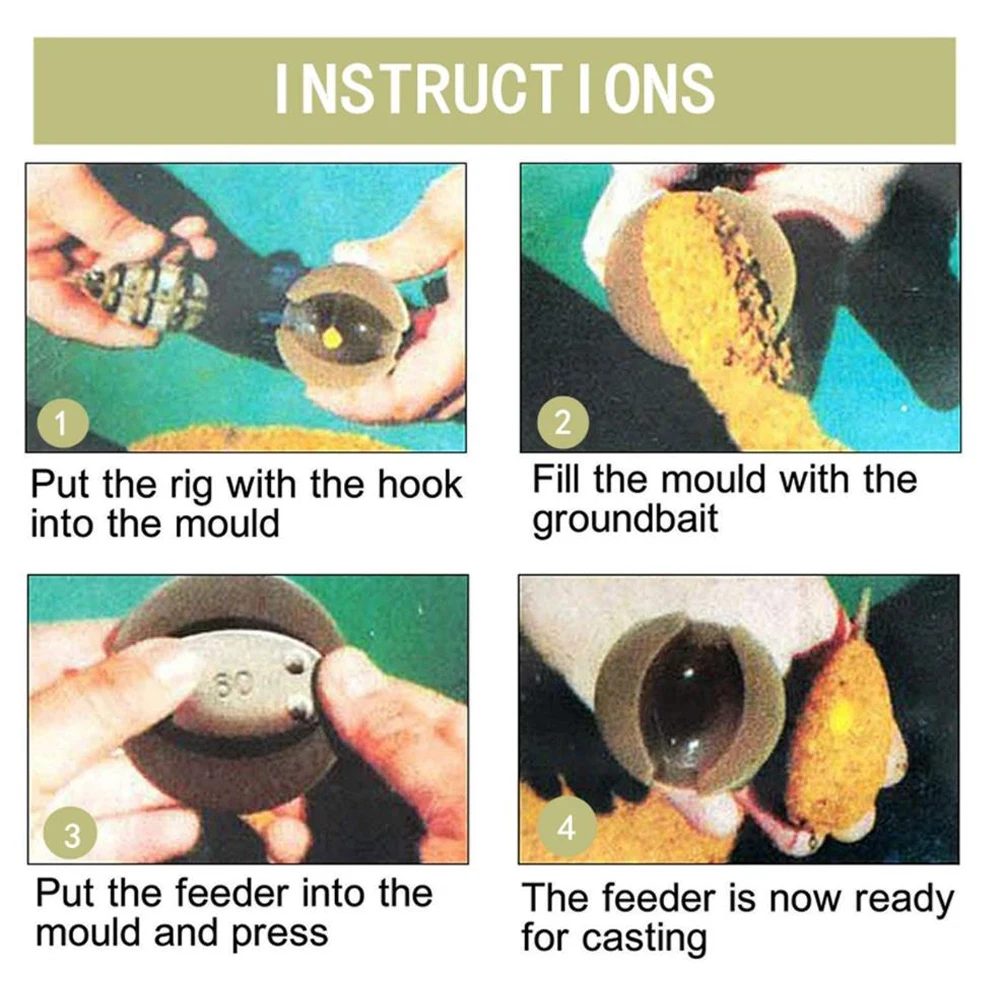 INSTRUCTIONS

1

Put the rig with the hook into the mould

2

Fill the mould with the groundbait

60

3

Put the feeder into the mould and press

4

The feeder is now ready for casting