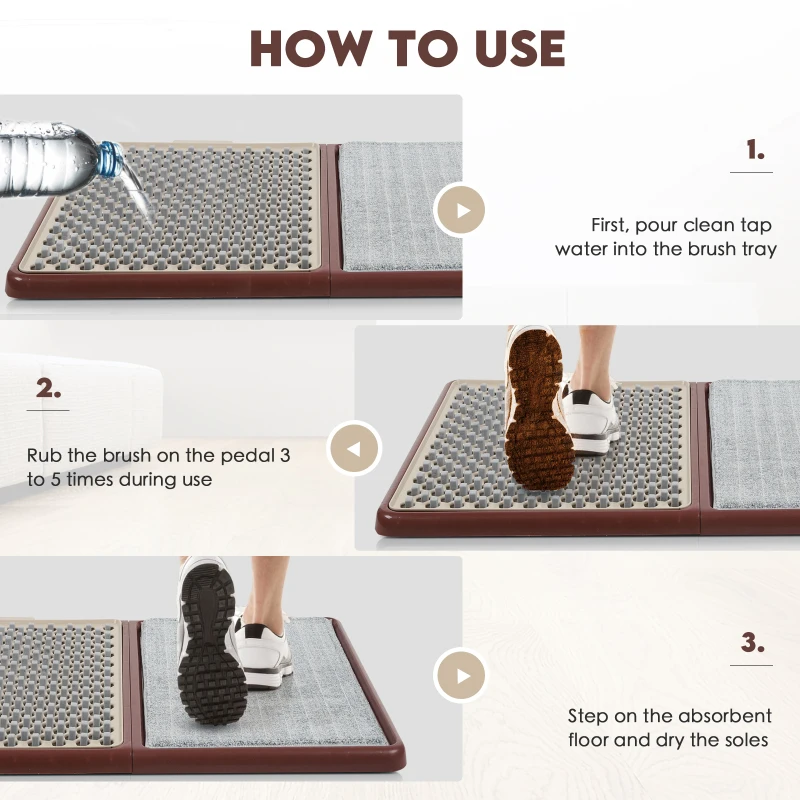 HOW TO USE

1.

First, pour clean tap water into the brush tray

2.

Rub the brush on the pedal 3 to 5 times during use

3.

Step on the absorbent floor and dry the soles