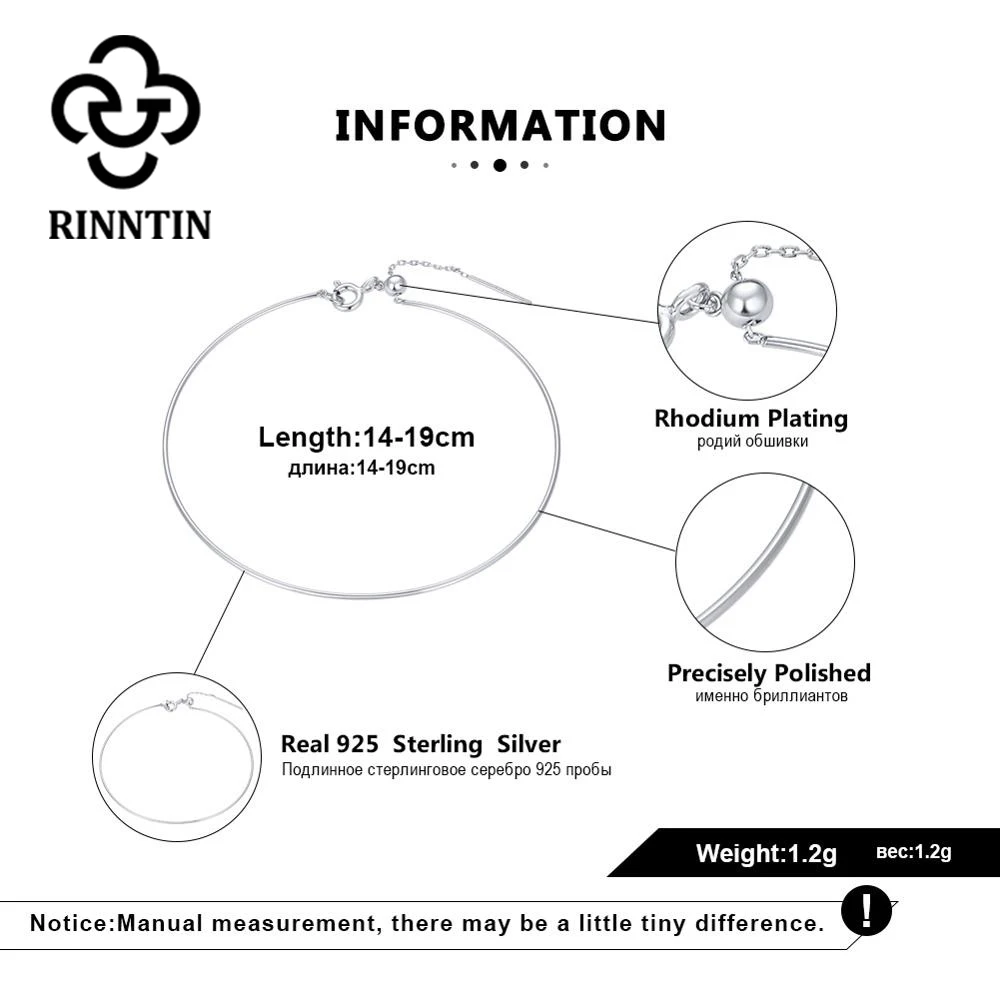 RINNTIN

INFORMATION

Length:14-19cm
длина:14-19cm

Rhodium Plating
родий обшивки

Precisely Polished
именно бриллиантов

Real 925 Sterling Silver
Подлинное стерлинговое серебро 925 пробы

Weight:1.2g вес:1.2g

Notice:Manual measurement, there may be a little tiny difference.

!