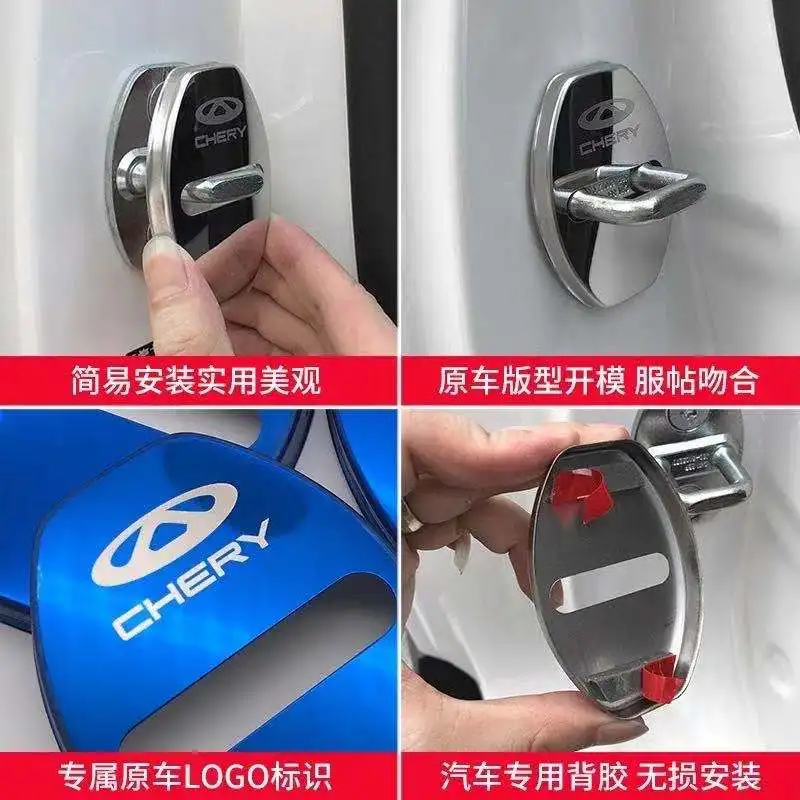 CHERY

简易安装实用美观

CHERY

原车版型开模 服帖吻合

CHERY

专属原车LOGO标识

汽车专用背胶 无损安装