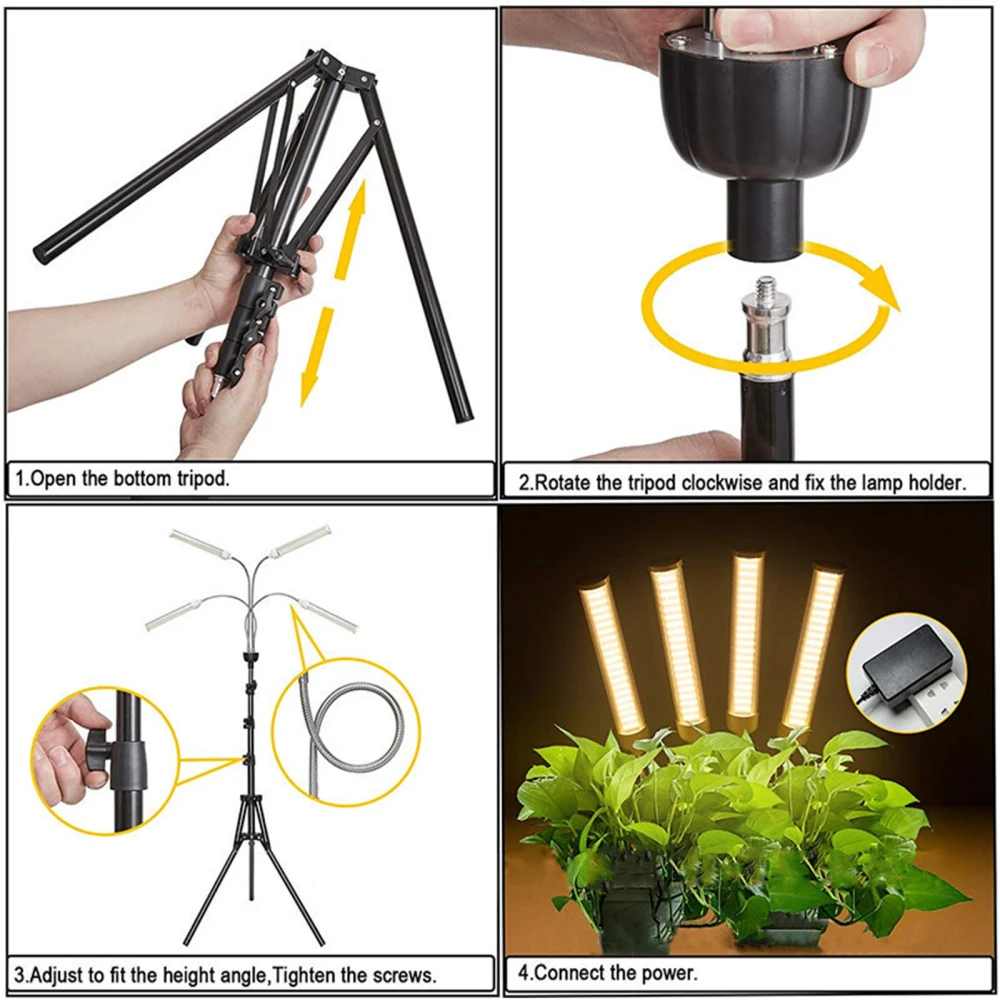 1.Open the bottom tripod.

2.Rotate the tripod clockwise and fix the lamp holder.

3.Adjust to fit the height angle,Tighten the screws.

4.Connect the power.