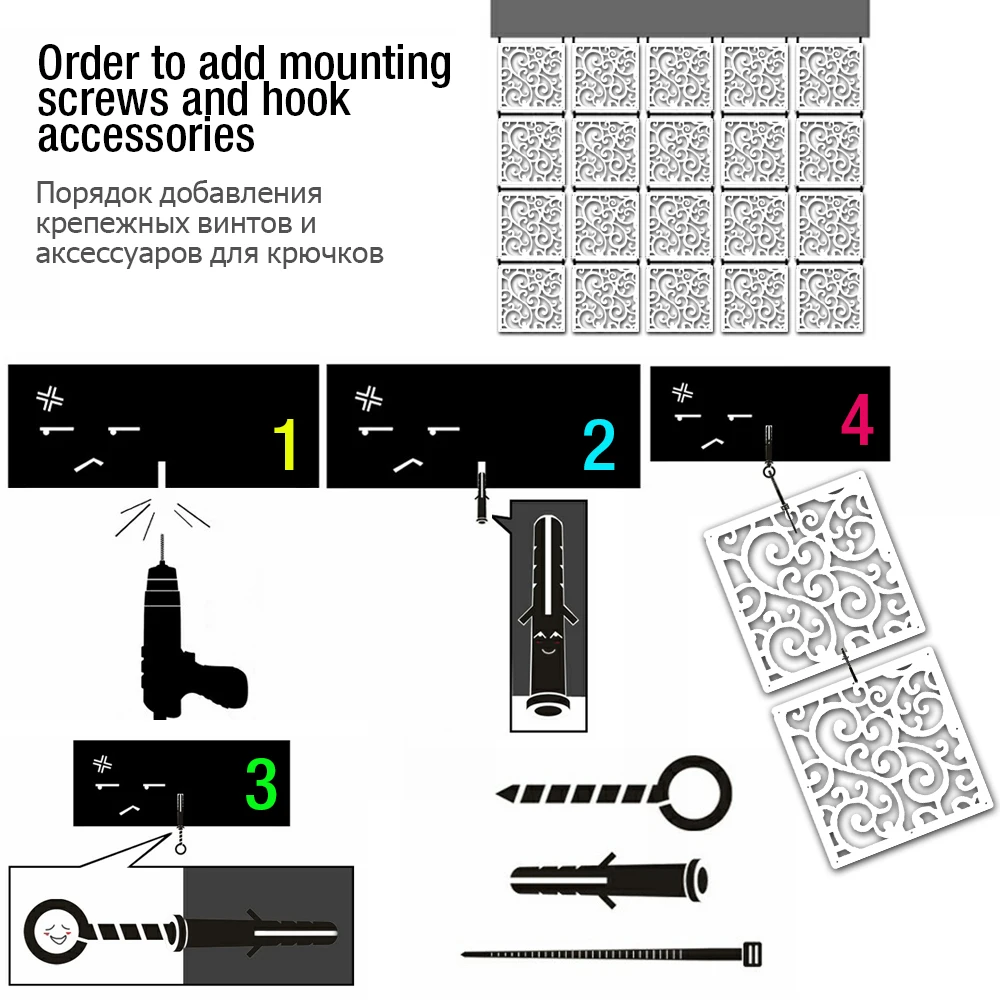 Order to add mounting screws and hook accessories

Порядок добавления крепежных винтов и аксессуаров для крючков

1

2

4

3