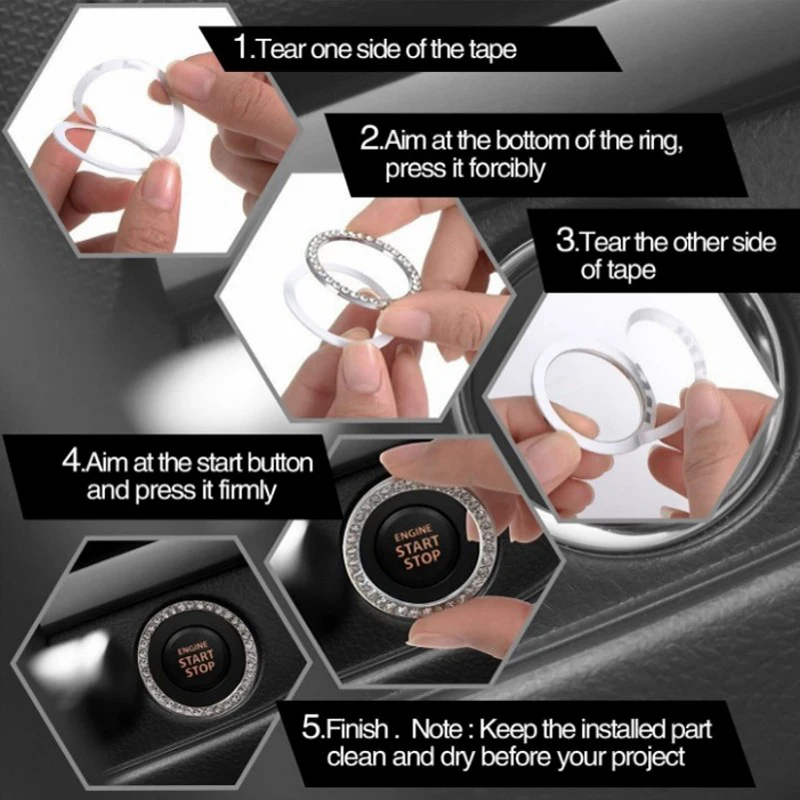 1.Tear one side of the tape

2.Aim at the bottom of the ring, press it forcibly

3.Tear the other side of tape

4.Aim at the start button and press it firmly

ENGINE
START
STOP

ENGINE
START
STOP

5.Finish . Note : Keep the installed part clean and dry before your project