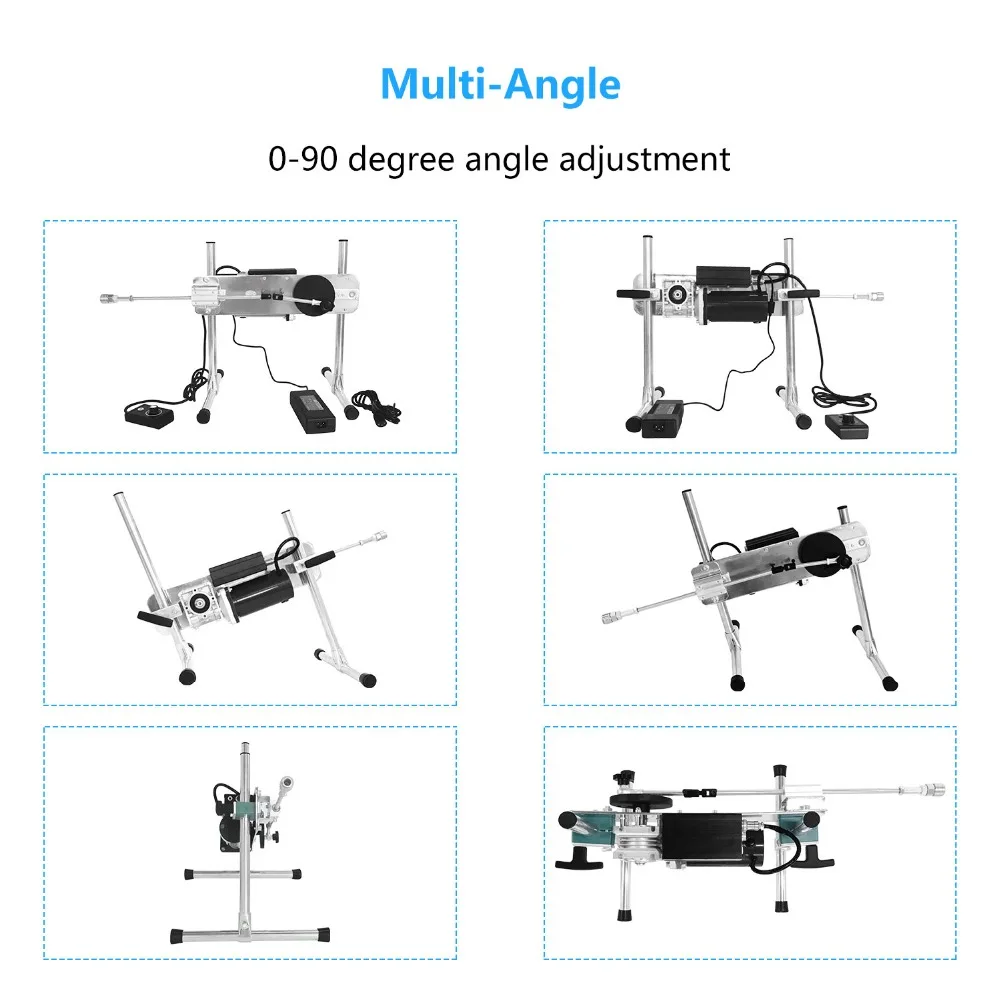 Multi-Angle

0-90 degree angle adjustment