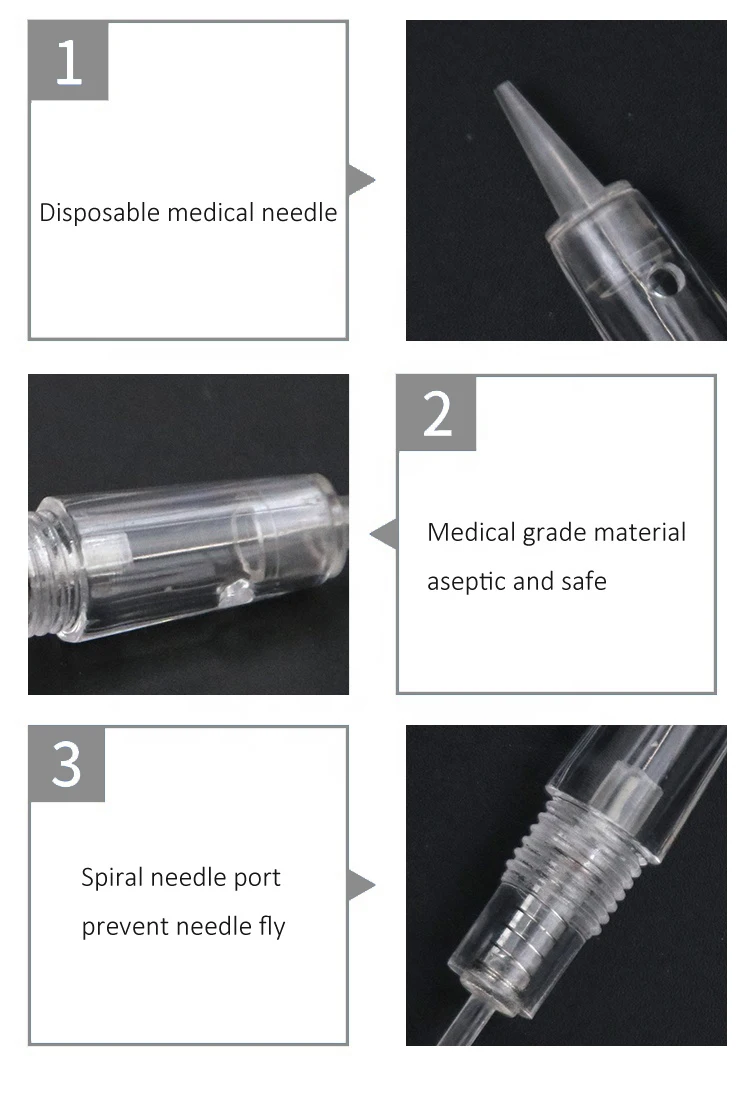 1

Disposable medical needle

2

Medical grade material aseptic and safe

3

Spiral needle port prevent needle fly