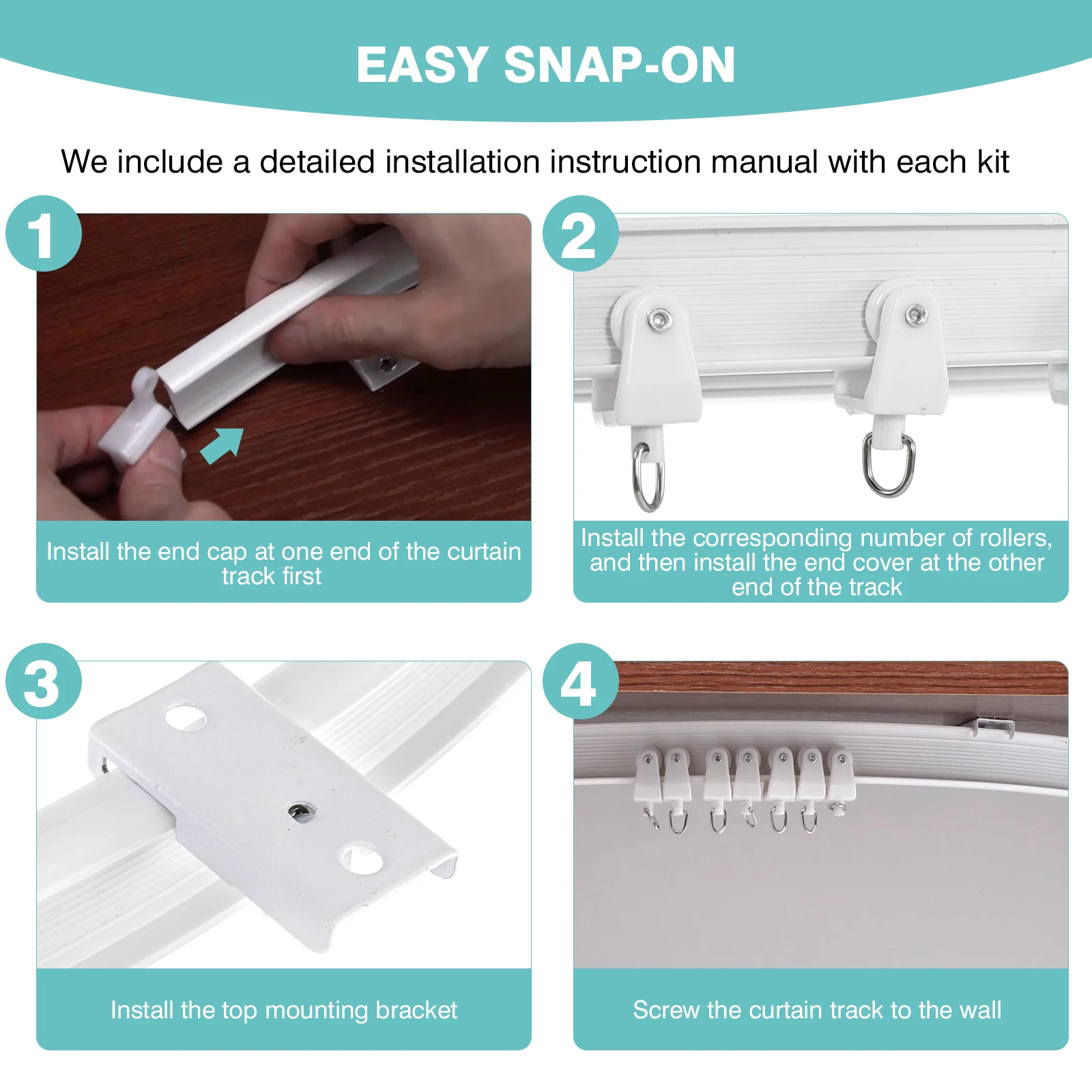 EASY SNAP-ON

We include a detailed installation instruction manual with each kit

1

Install the end cap at one end of the curtain track first

2

Install the corresponding number of rollers, and then install the end cover at the other end of the track

3

Install the top mounting bracket

4

Screw the curtain track to the wall