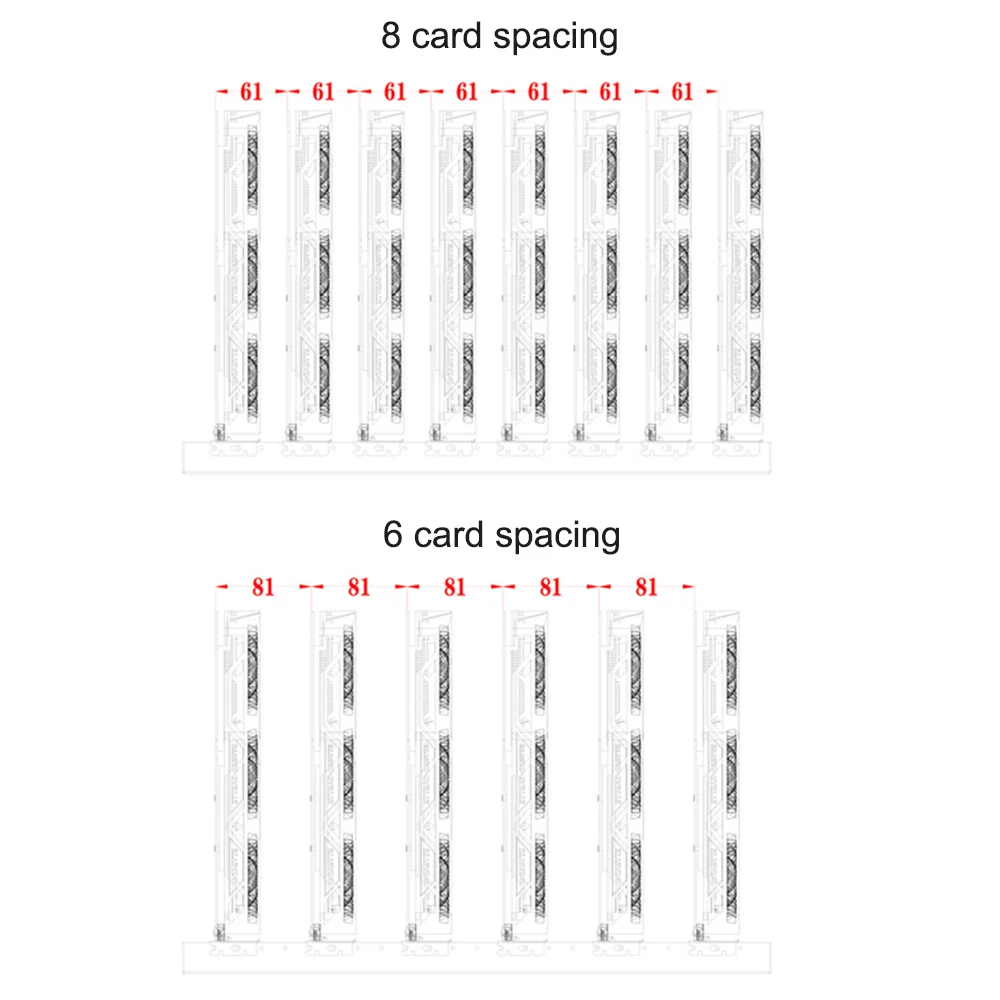 8 card spacing

61 61 61 61 61 61 61

6 card spacing

81 81 81 81 81