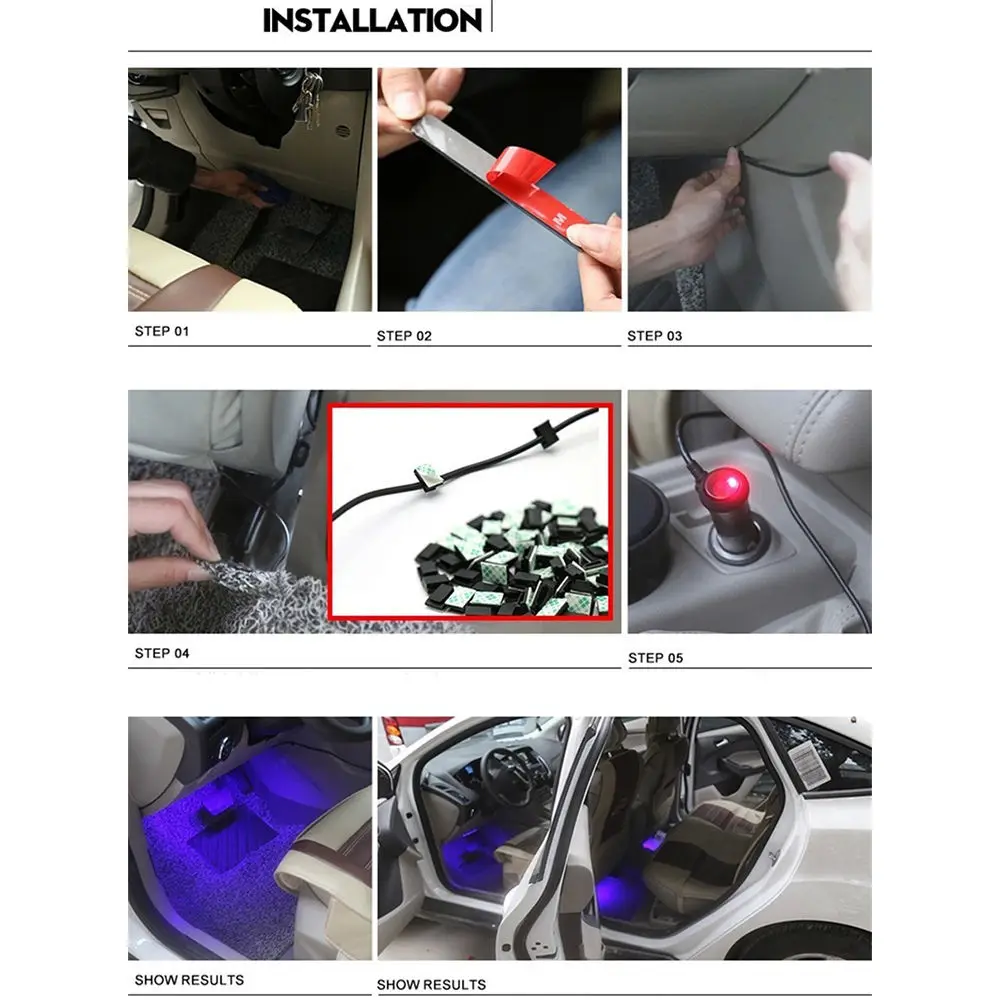 INSTALLATION

STEP 01

STEP 02

STEP 03

STEP 04

STEP 05

SHOW RESULTS

SHOW RESULTS