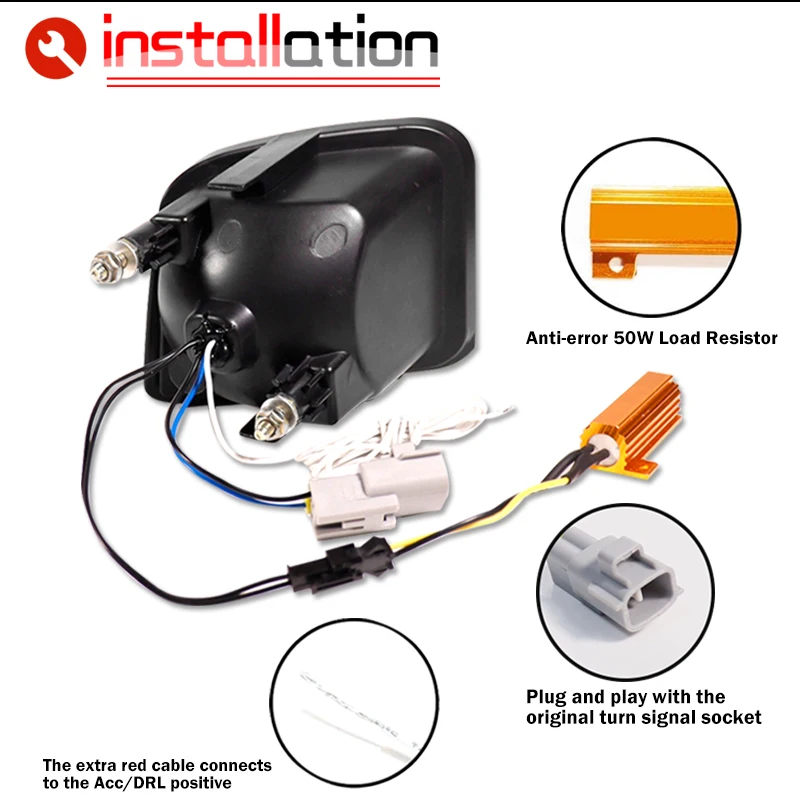 installation

Anti-error 50W Load Resistor

Plug and play with the original turn signal socket

The extra red cable connects to the Acc/DRL positive