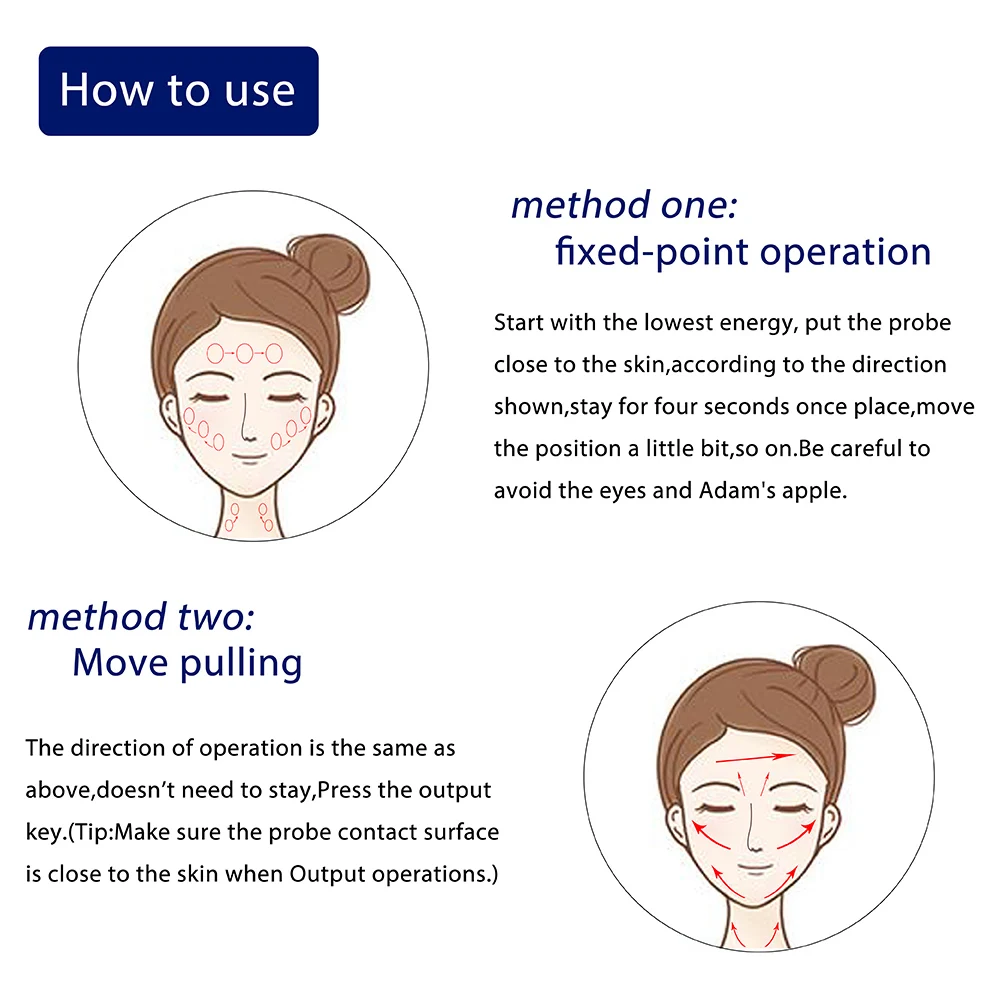 How to use

method one:
fixed-point operation

Start with the lowest energy, put the probe close to the skin,according to the direction shown,stay for four seconds once place,move the position a little bit,so on.Be careful to avoid the eyes and Adam's apple.

method two:
Move pulling

The direction of operation is the same as above,doesn't need to stay,Press the output key.(Tip:Make sure the probe contact surface is close to the skin when Output operations.)