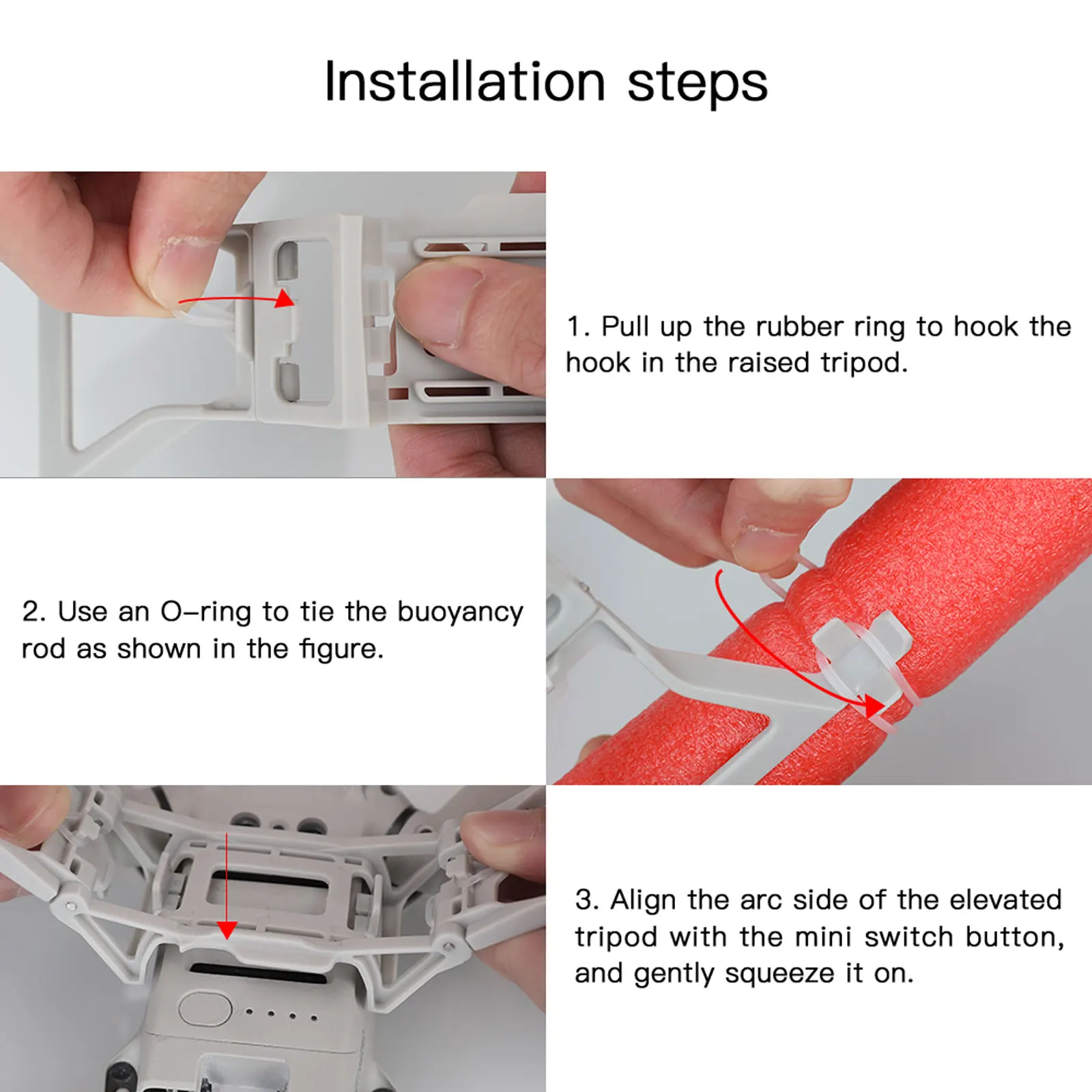 Installation steps

1. Pull up the rubber ring to hook the hook in the raised tripod.

2. Use an O-ring to tie the buoyancy rod as shown in the figure.

3. Align the arc side of the elevated tripod with the mini switch button, and gently squeeze it on.