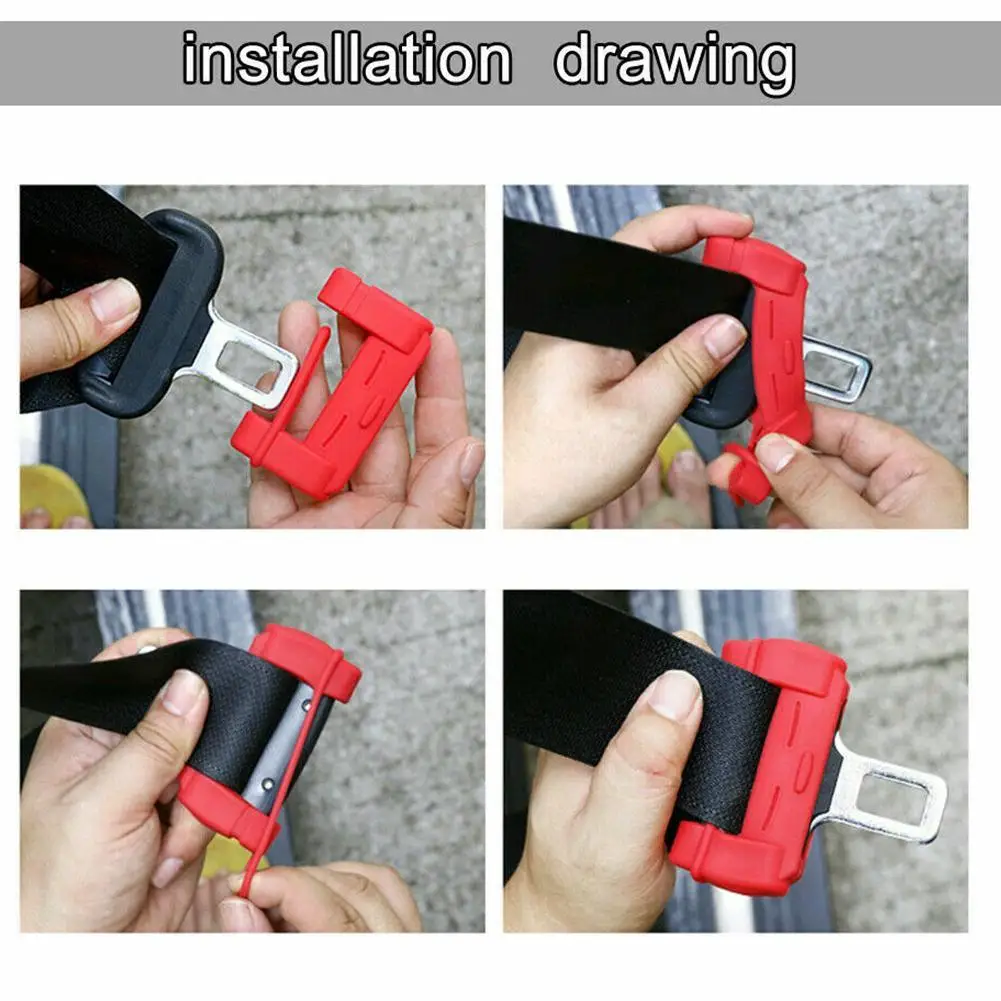 installation drawing