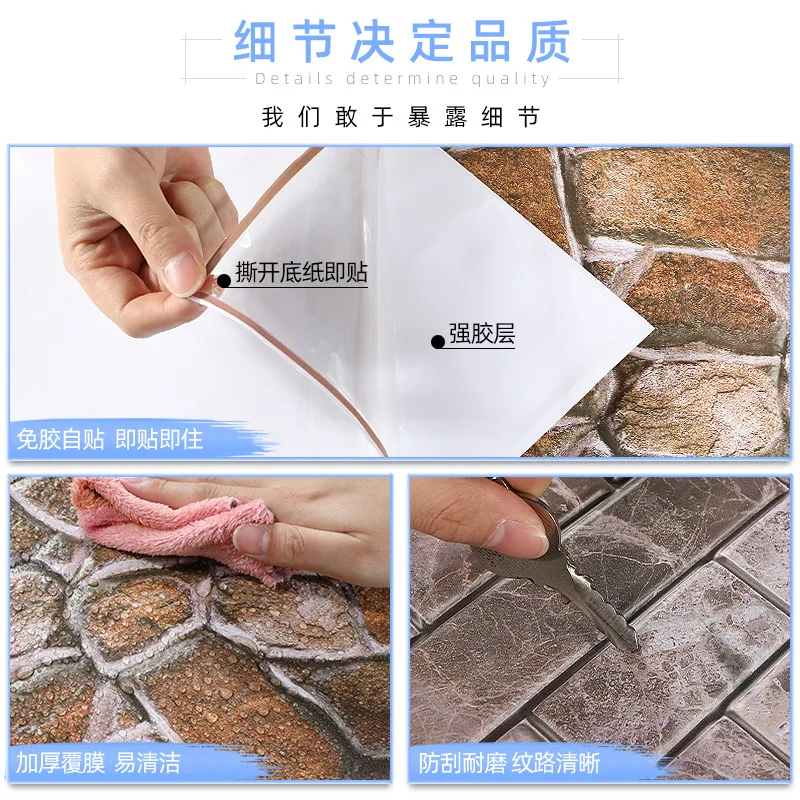 细节决定品质
Details determine quality
我们敢于暴露细节

撕开底纸即贴
强胶层
免胶自贴 即贴即住

加厚覆膜 易清洁

防刮耐磨 纹路清晰