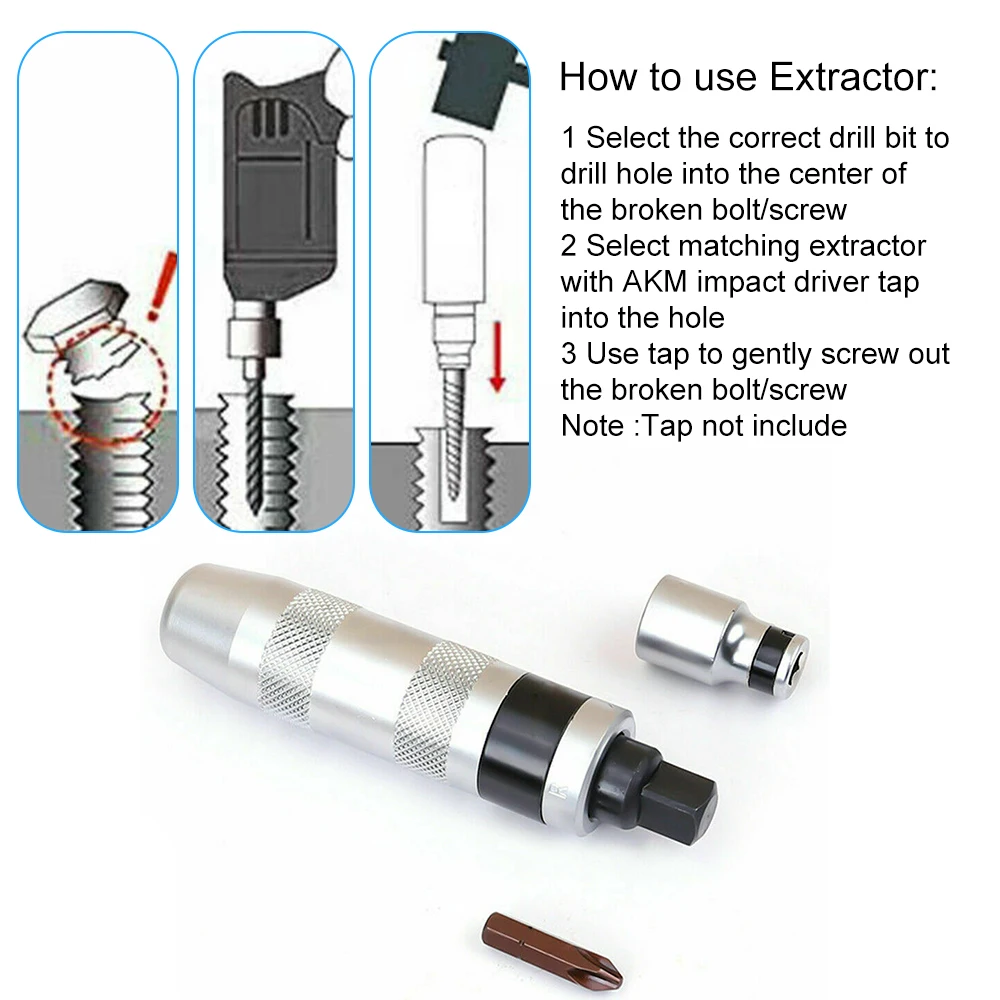 How to use Extractor:

1 Select the correct drill bit to drill hole into the center of the broken bolt/screw
2 Select matching extractor with AKM impact driver tap into the hole
3 Use tap to gently screw out the broken bolt/screw
Note :Tap not include