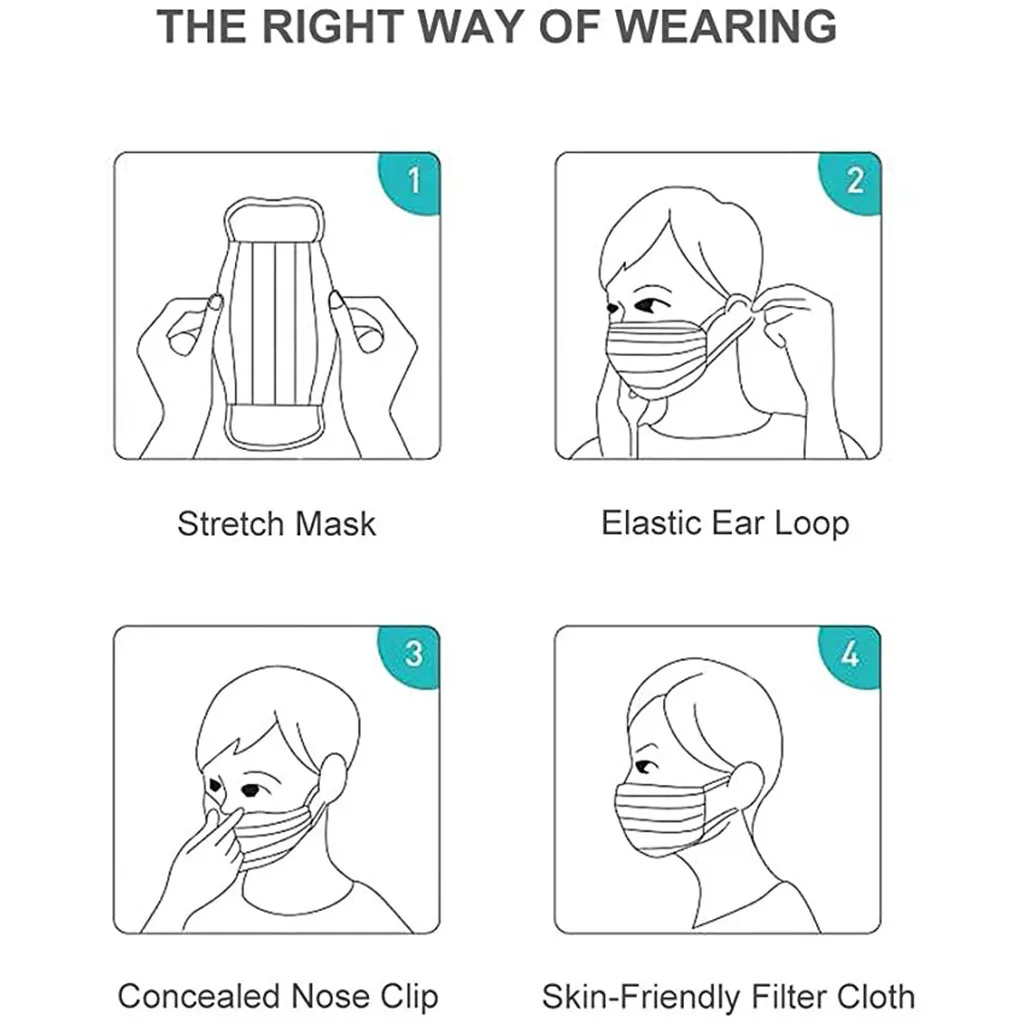 THE RIGHT WAY OF WEARING

1

Stretch Mask

2

Elastic Ear Loop

3

Concealed Nose Clip

4

Skin-Friendly Filter Cloth