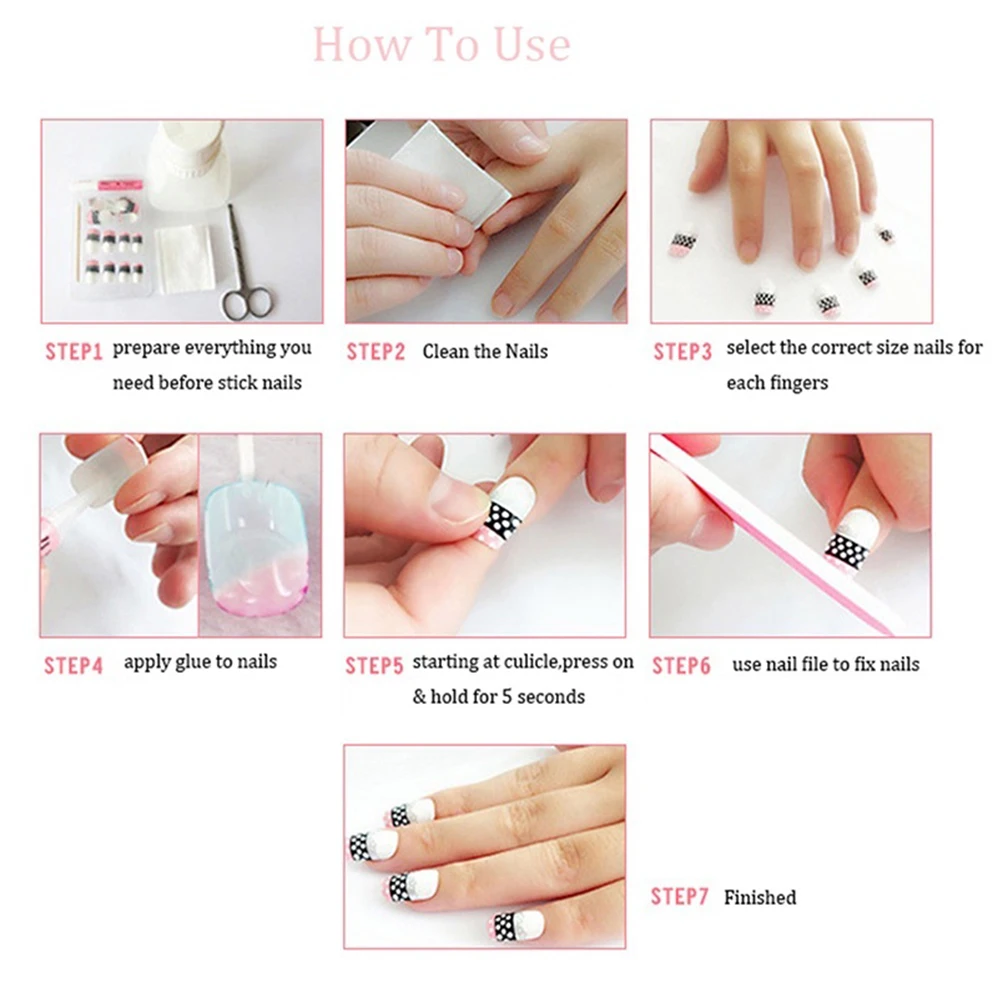 How To Use

STEP1 prepare everything you need before stick nails

STEP2 Clean the Nails

STEP3 select the correct size nails for each fingers

STEP4 apply glue to nails

STEP5 starting at culicle,press on & hold for 5 seconds

STEP6 use nail file to fix nails

STEP7 Finished