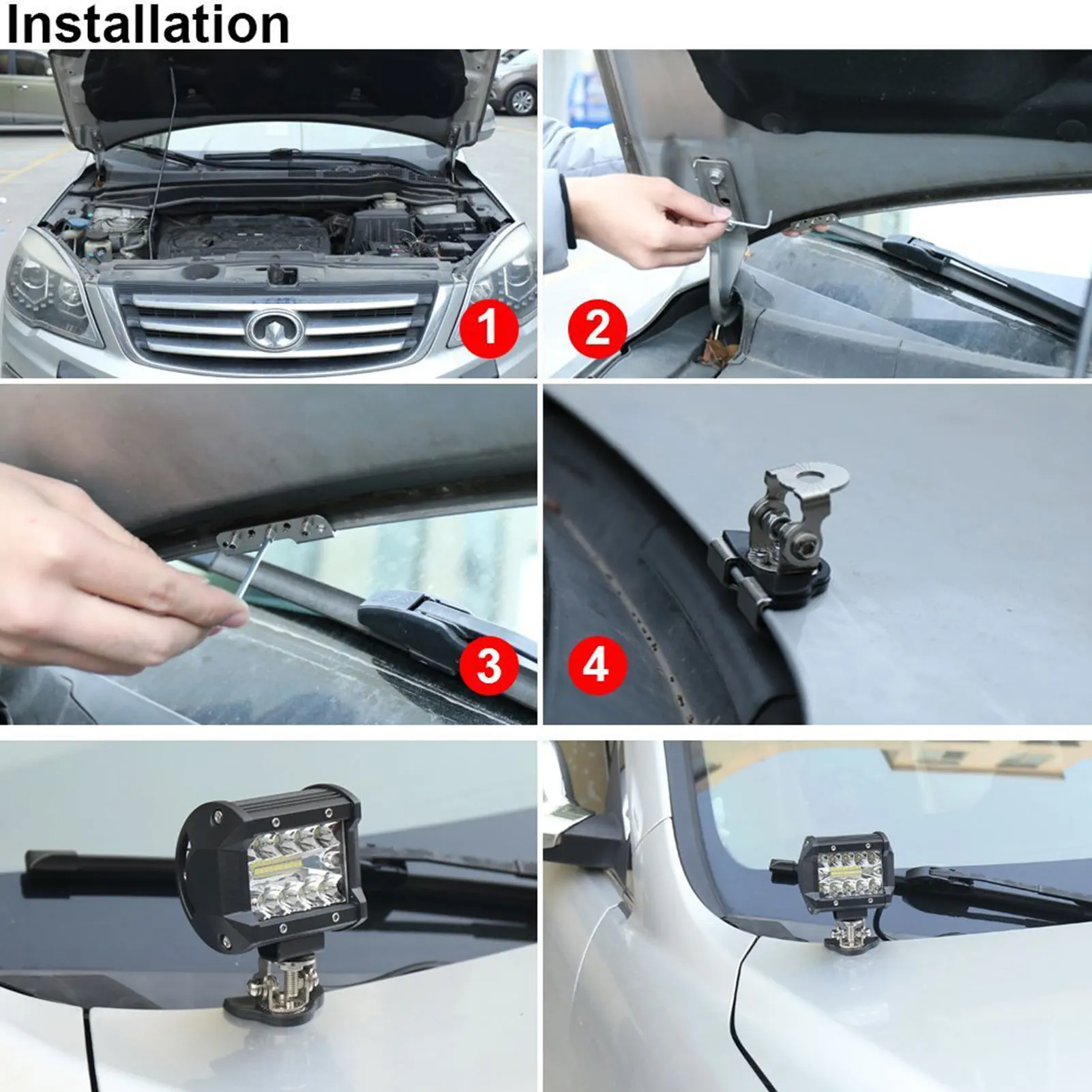 Installation

1

2

3

4