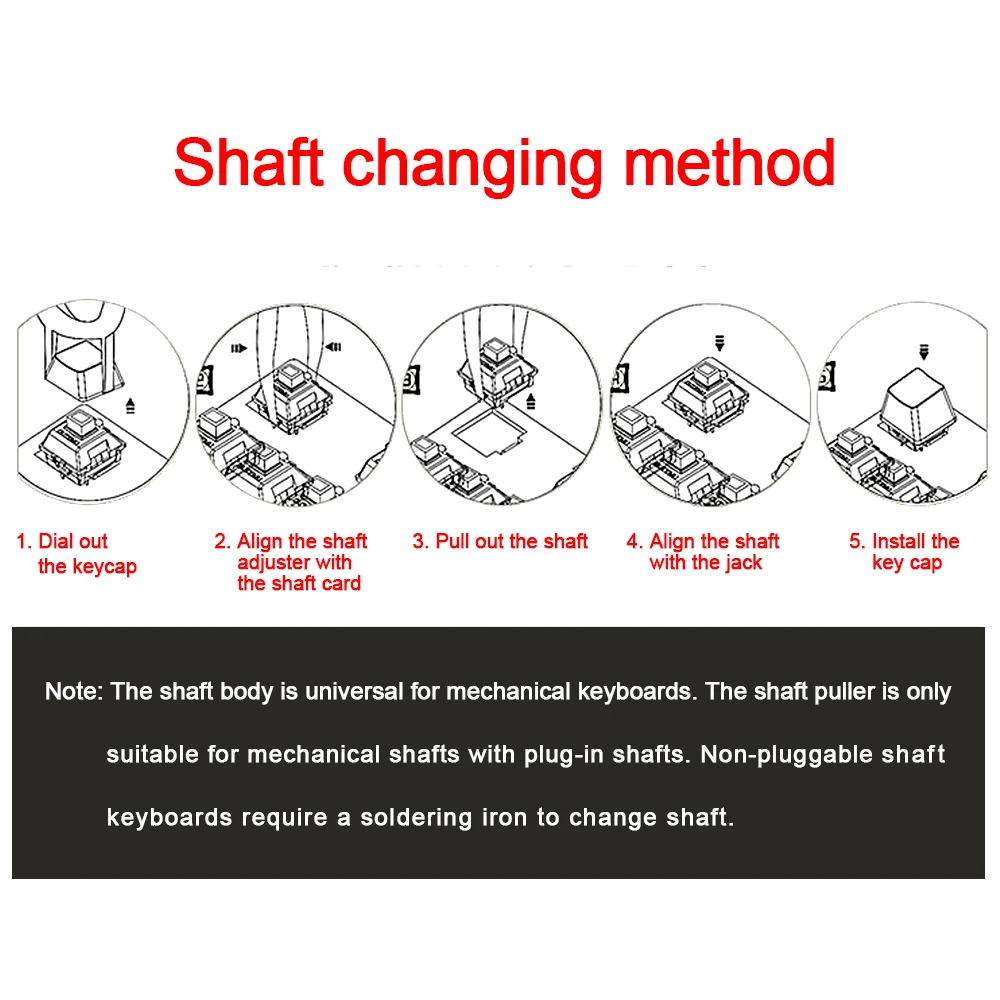 Shaft changing method

1. Dial out the keycap

2. Align the shaft adjuster with the shaft card

3. Pull out the shaft

4. Align the shaft with the jack

5. Install the key cap

Note: The shaft body is universal for mechanical keyboards. The shaft puller is only suitable for mechanical shafts with plug-in shafts. Non-pluggable shaft keyboards require a soldering iron to change shaft.