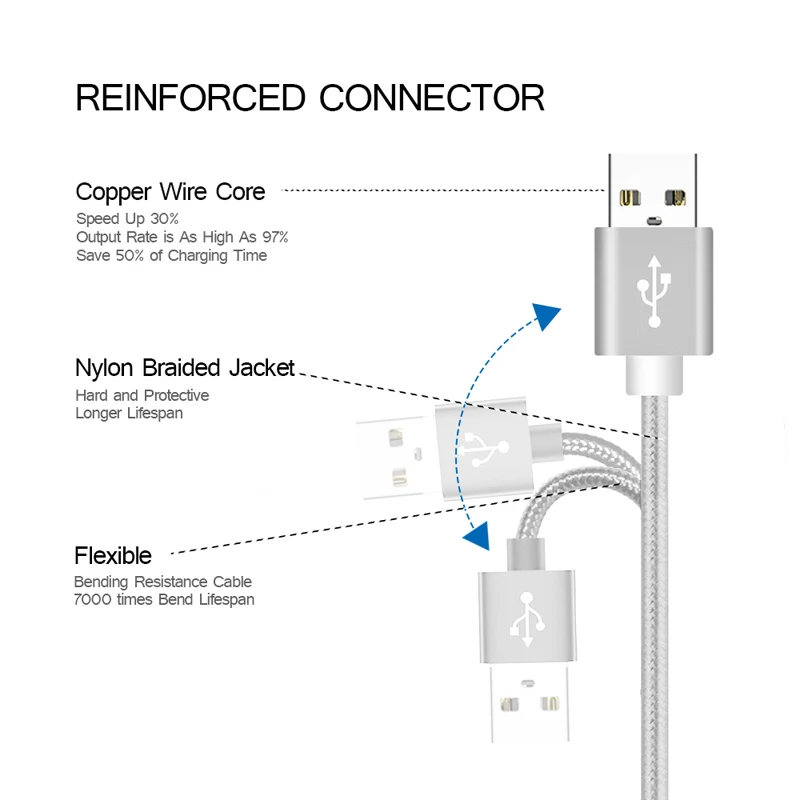 REINFORCED CONNECTOR

Copper Wire Core
Speed Up 30%
Output Rate is As High As 97%
Save 50% of Charging Time

Nylon Braided Jacket
Hard and Protective
Longer Lifespan

Flexible
Bending Resistance Cable
7000 times Bend Lifespan