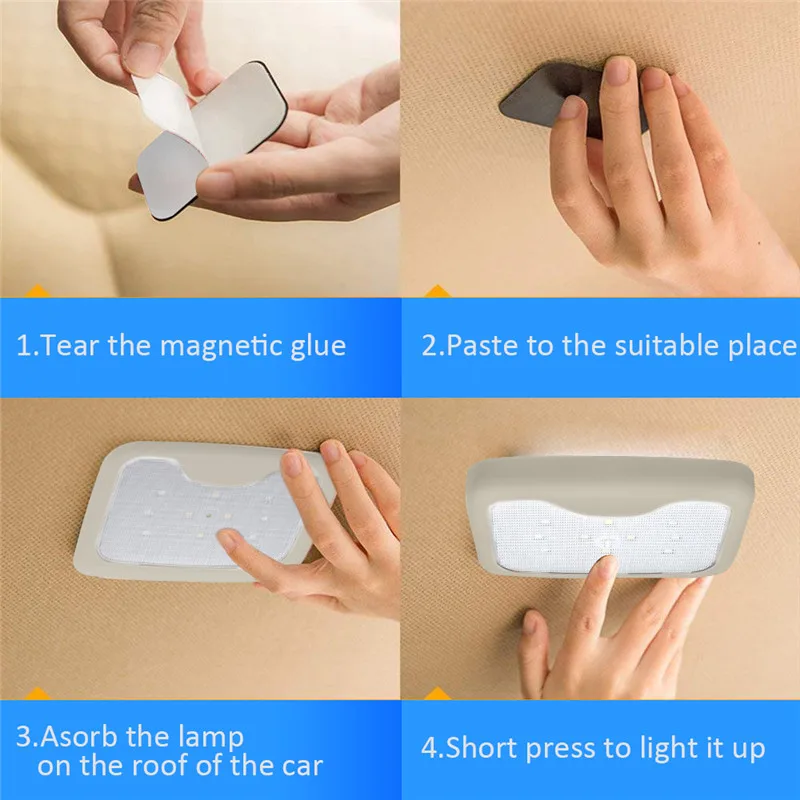 1.Tear the magnetic glue

2.Paste to the suitable place

3.Asorb the lamp on the roof of the car

4.Short press to light it up