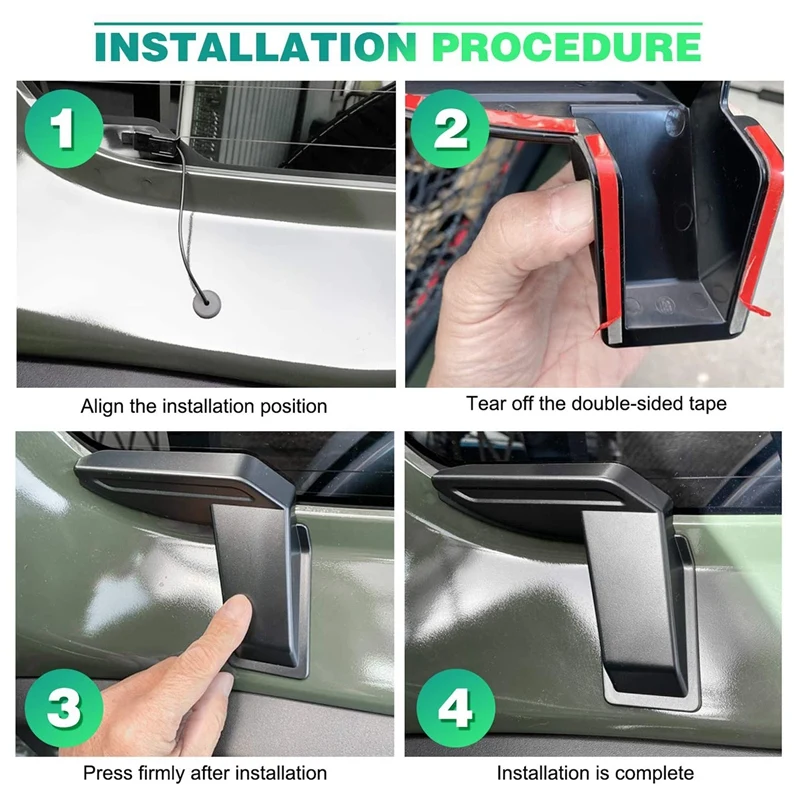 INSTALLATION PROCEDURE

1

Align the installation position

2

Tear off the double-sided tape

3

Press firmly after installation

4

Installation is complete