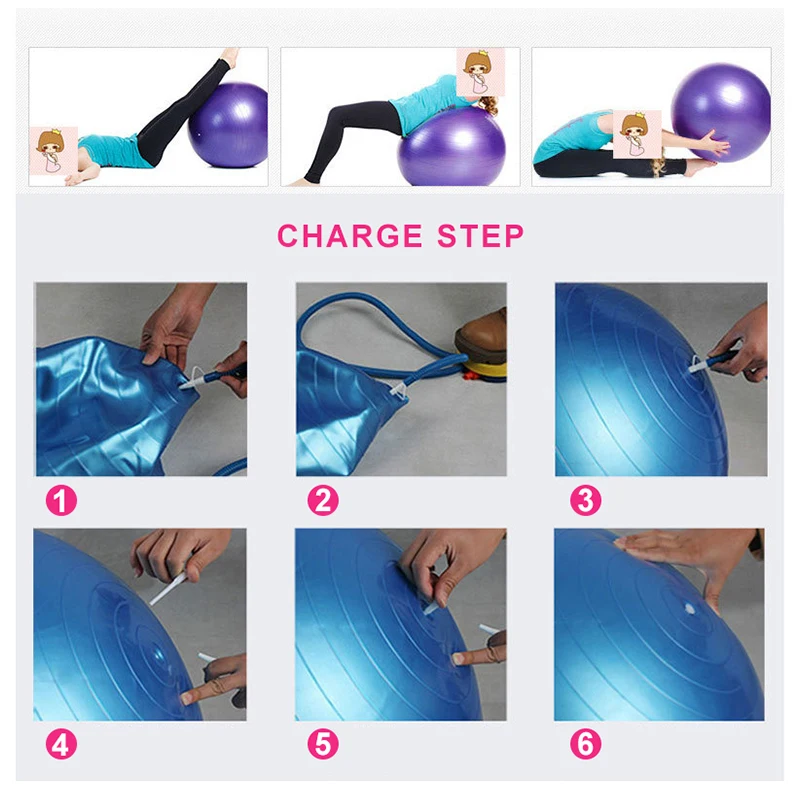 CHARGE STEP

1

2

3

4

5

6